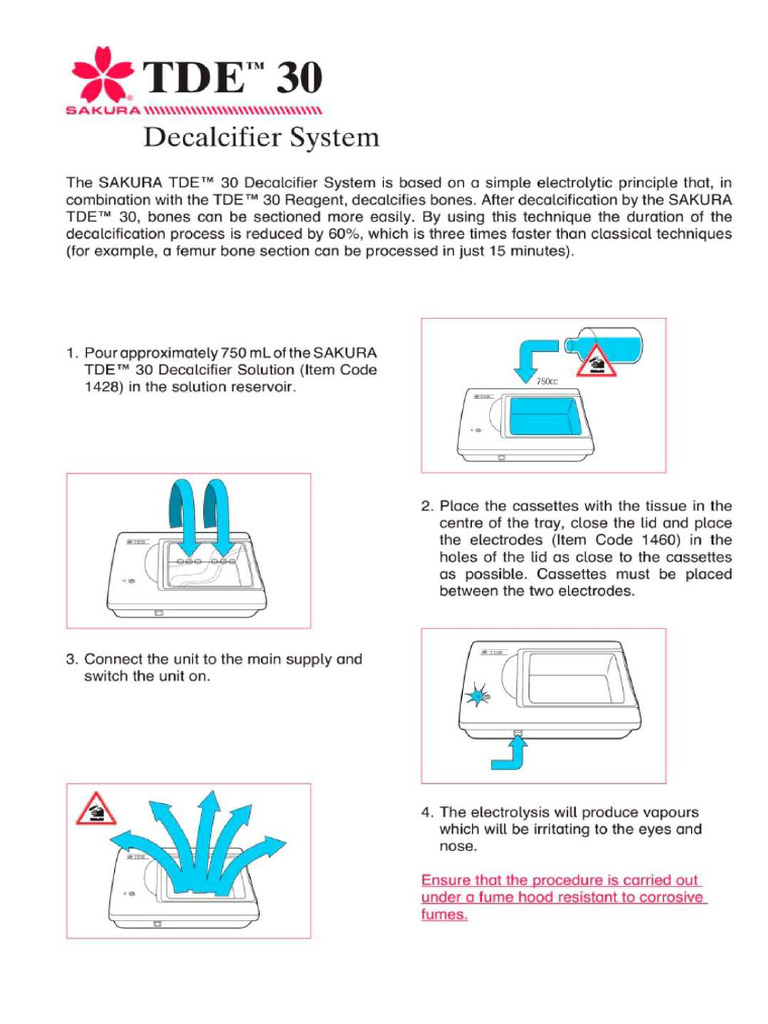 TDE™ 30
SAKURA

Decalcifier System

The SAKURA TDE™ 30 Decalcifier System is based on a simple electrolytic principle that, in combination with the TDE™ 30 Reagent, decalcifies bones. After decalcification by the SAKURA TDE™ 30, bones can be sectioned more easily. By using this technique the duration of the decalcification process is reduced by 60%, which is three times faster than classical techniques (for example, a femur bone section can be processed in just 15 minutes).

1. Pour approximately 750 mL of the SAKURA TDE™ 30 Decalcifier Solution (Item Code 1428) in the solution reservoir.

750cc

TDE

TDE

2. Place the cassettes with the tissue in the centre of the tray, close the lid and place the electrodes (Item Code 1460) in the holes of the lid as close to the cassettes as possible. Cassettes must be placed between the two electrodes.

3. Connect the unit to the main supply and switch the unit on.

TDE

TDE

4. The electrolysis will produce vapours which will be irritating to the eyes and nose.

Ensure that the procedure is carried out under a fume hood resistant to corrosive fumes.