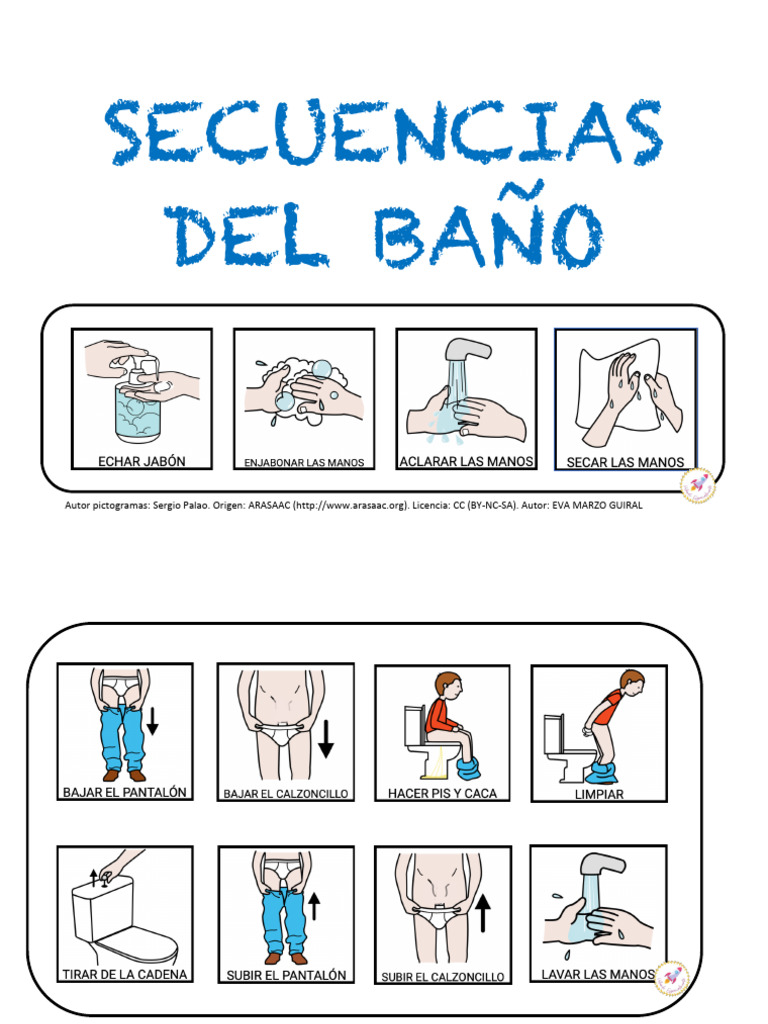 SECUENCIAS DEL BAÑO

ECHAR JABÓN
ENJABONAR LAS MANOS
ACLARAR LAS MANOS
SECAR LAS MANOS

Autor pictogramas: Sergio Palao. Origen: ARASAAC (http://www.arasaac.org). Licencia: CC (BY-NC-SA). Autor: EVA MARZO GUIRAL

BAJAR EL PANTALÓN
BAJAR EL CALZONCILLO
HACER PIS Y CACA
LIMPIAR

TIRAR DE LA CADENA
SUBIR EL PANTALÓN
SUBIR EL CALZONCILLO
LAVAR LAS MANOS