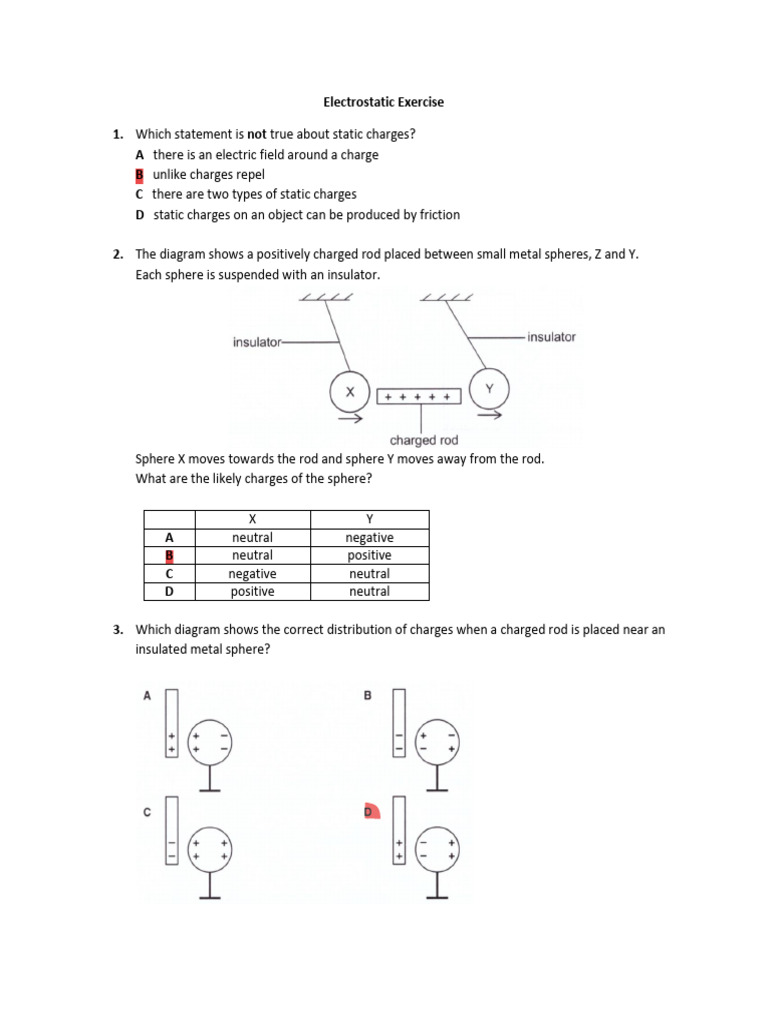 Electrostatic Exercise

1. Which statement is **not** true about static charges?
A there is an electric field around a charge
B unlike charges repel
C there are two types of static charges
D static charges on an object can be produced by friction

2. The diagram shows a positively charged rod placed between small metal spheres, Z and Y. Each sphere is suspended with an insulator.

insulator
insulator
X
+ + + + +
Y
charged rod

Sphere X moves towards the rod and sphere Y moves away from the rod.
What are the likely charges of the sphere?

| | X | Y |
|---|---|---|
| A | neutral | negative |
| B | neutral | positive |
| C | negative | neutral |
| D | positive | neutral |

3. Which diagram shows the correct distribution of charges when a charged rod is placed near an insulated metal sphere?

A
+ +
+ −
+ −

B
− −
+ −
− +

C
− −
+ +
+ +

D
+ +
− +
− +