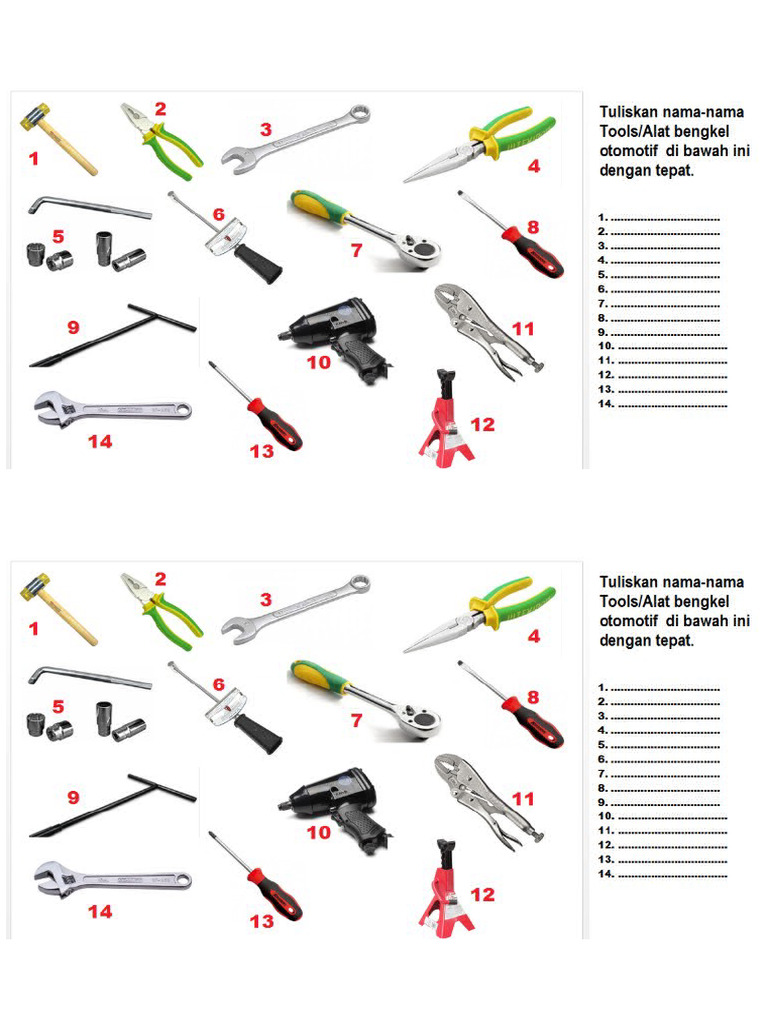 1 2 3 4 5 6 7 8 9 10 11 12 13 14

Tuliskan nama-nama Tools/Alat bengkel otomotif di bawah ini dengan tepat.

1. ................................
2. ................................
3. ................................
4. ................................
5. ................................
6. ................................
7. ................................
8. ................................
9. ................................
10. ................................
11. ................................
12. ................................
13. ................................
14. ................................

1 2 3 4 5 6 7 8 9 10 11 12 13 14

Tuliskan nama-nama Tools/Alat bengkel otomotif di bawah ini dengan tepat.

1. ................................
2. ................................
3. ................................
4. ................................
5. ................................
6. ................................
7. ................................
8. ................................
9. ................................
10. ................................
11. ................................
12. ................................
13. ................................
14. ................................