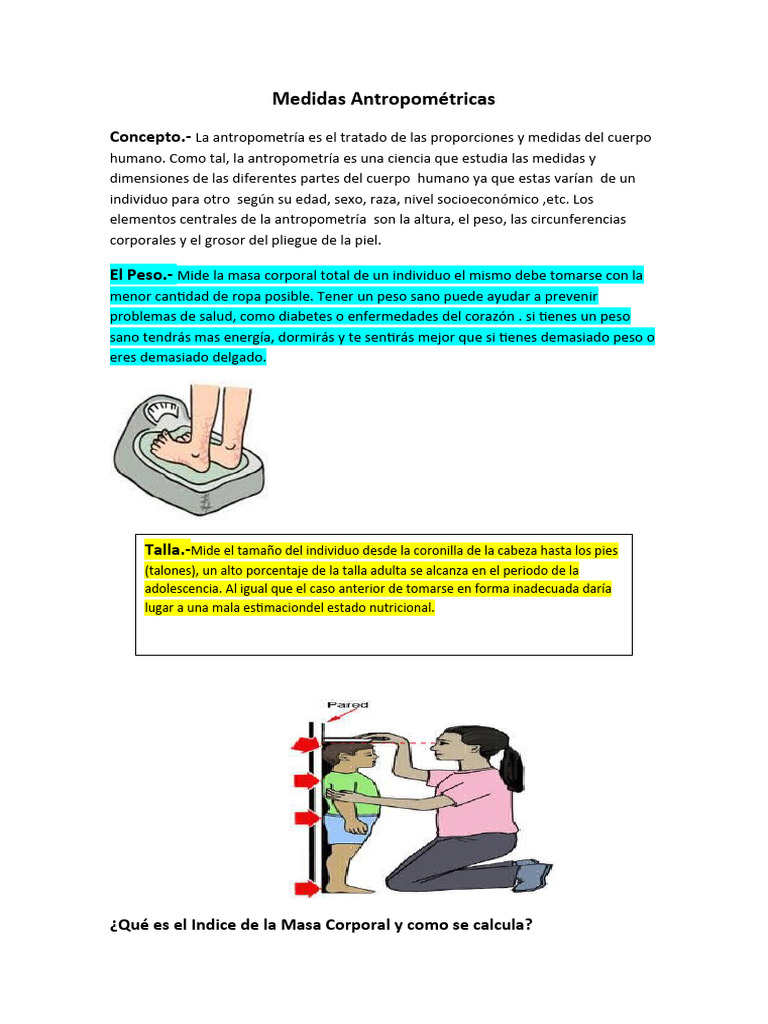 Medidas Antropométricas

Concepto.- La antropometría es el tratado de las proporciones y medidas del cuerpo humano. Como tal, la antropometría es una ciencia que estudia las medidas y dimensiones de las diferentes partes del cuerpo humano ya que estas varían de un individuo para otro según su edad, sexo, raza, nivel socioeconómico ,etc. Los elementos centrales de la antropometría son la altura, el peso, las circunferencias corporales y el grosor del pliegue de la piel.

El Peso.- Mide la masa corporal total de un individuo el mismo debe tomarse con la menor cantidad de ropa posible. Tener un peso sano puede ayudar a prevenir problemas de salud, como diabetes o enfermedades del corazón . si tienes un peso sano tendrás mas energía, dormirás y te sentirás mejor que si tienes demasiado peso o eres demasiado delgado.

Talla.-Mide el tamaño del individuo desde la coronilla de la cabeza hasta los pies (talones), un alto porcentaje de la talla adulta se alcanza en el periodo de la adolescencia. Al igual que el caso anterior de tomarse en forma inadecuada daría lugar a una mala estimaciondel estado nutricional.

Pared

¿Qué es el Indice de la Masa Corporal y como se calcula?