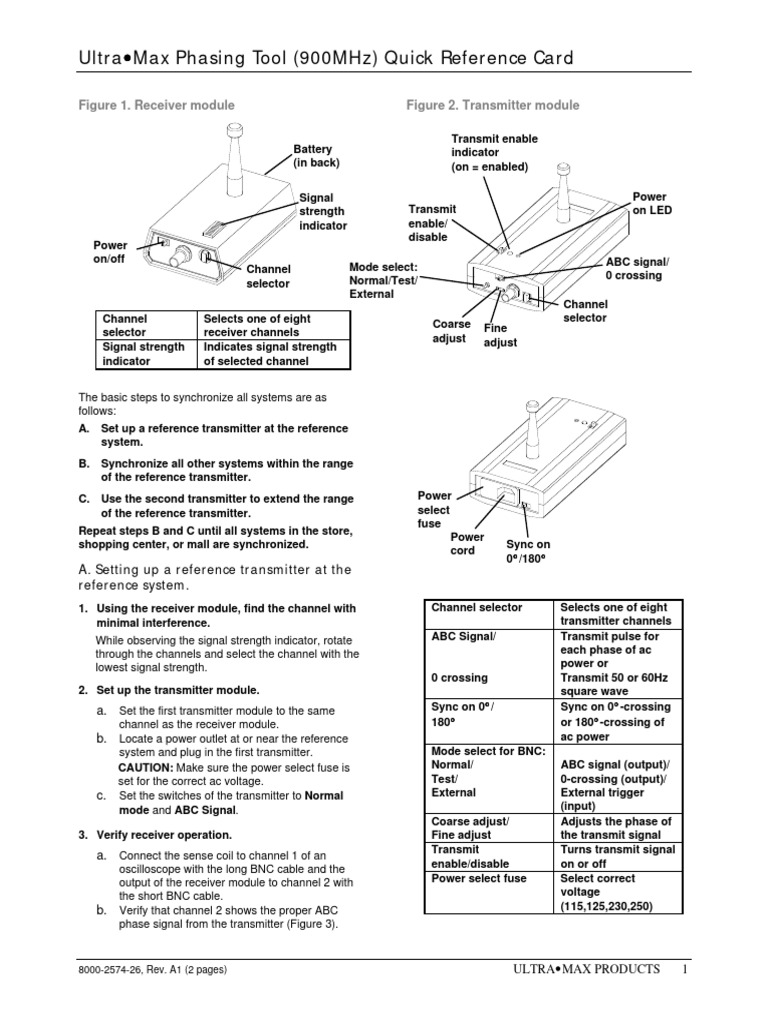 Ultra•Max Phasing Tool (900MHz) Quick Reference Card

Figure 1. Receiver module

Battery (in back)

Signal strength indicator

Power on/off

Channel selector

| Channel selector | Selects one of eight receiver channels |
|---|---|
| Signal strength indicator | Indicates signal strength of selected channel |

The basic steps to synchronize all systems are as follows:

A. Set up a reference transmitter at the reference system.

B. Synchronize all other systems within the range of the reference transmitter.

C. Use the second transmitter to extend the range of the reference transmitter.

Repeat steps B and C until all systems in the store, shopping center, or mall are synchronized.

A. Setting up a reference transmitter at the reference system.

1. Using the receiver module, find the channel with minimal interference.

While observing the signal strength indicator, rotate through the channels and select the channel with the lowest signal strength.

2. Set up the transmitter module.

a. Set the first transmitter module to the same channel as the receiver module.

b. Locate a power outlet at or near the reference system and plug in the first transmitter.

CAUTION: Make sure the power select fuse is set for the correct ac voltage.

c. Set the switches of the transmitter to Normal mode and ABC Signal.

3. Verify receiver operation.

a. Connect the sense coil to channel 1 of an oscilloscope with the long BNC cable and the output of the receiver module to channel 2 with the short BNC cable.

b. Verify that channel 2 shows the proper ABC phase signal from the transmitter (Figure 3).

Figure 2. Transmitter module

Transmit enable indicator (on = enabled)

Power on LED

Transmit enable/ disable

ABC signal/ 0 crossing

Mode select: Normal/Test/ External

Channel selector

Coarse adjust

Fine adjust

Power select fuse

Power cord

Sync on 0º/180º

| Channel selector | Selects one of eight transmitter channels |
|---|---|
| ABC Signal/ 0 crossing | Transmit pulse for each phase of ac power or Transmit 50 or 60Hz square wave |
| Sync on 0º/ 180º | Sync on 0º-crossing or 180º-crossing of ac power |
| Mode select for BNC: Normal/ Test/ External | ABC signal (output)/ 0-crossing (output)/ External trigger (input) |
| Coarse adjust/ Fine adjust | Adjusts the phase of the transmit signal |
| Transmit enable/disable | Turns transmit signal on or off |
| Power select fuse | Select correct voltage (115,125,230,250) |

8000-2574-26, Rev. A1 (2 pages)

ULTRA•MAX PRODUCTS 1