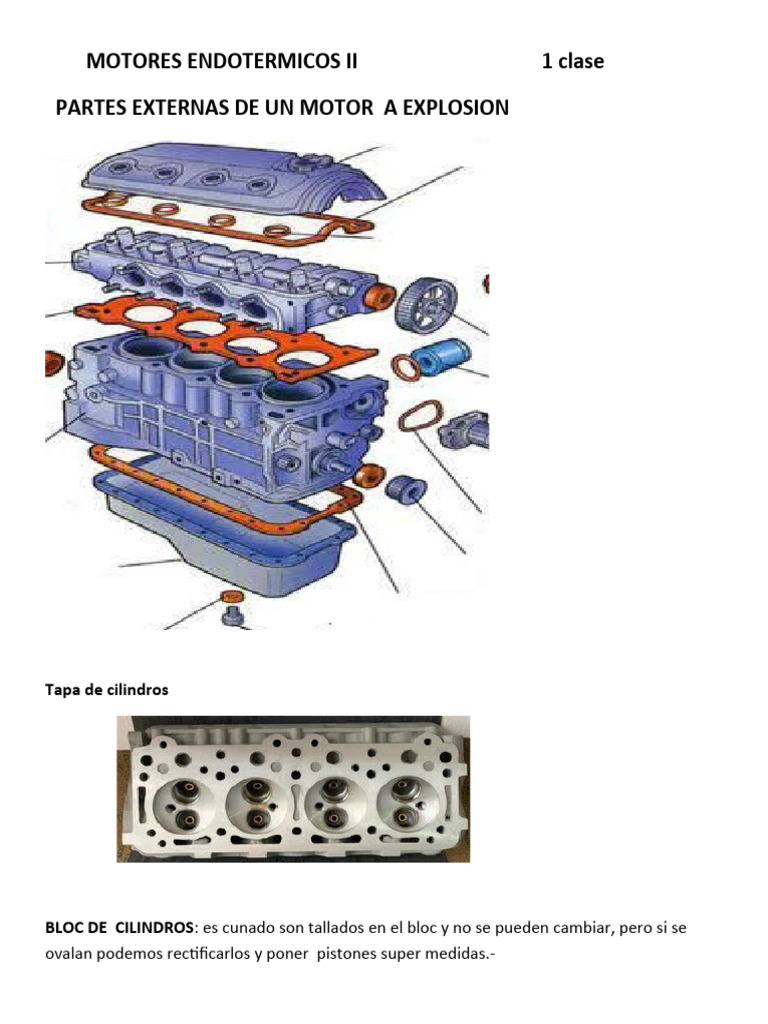 MOTORES ENDOTERMICOS II 1 clase

PARTES EXTERNAS DE UN MOTOR A EXPLOSION

Tapa de cilindros

BLOC DE CILINDROS: es cunado son tallados en el bloc y no se pueden cambiar, pero si se ovalan podemos rectificarlos y poner pistones super medidas.-