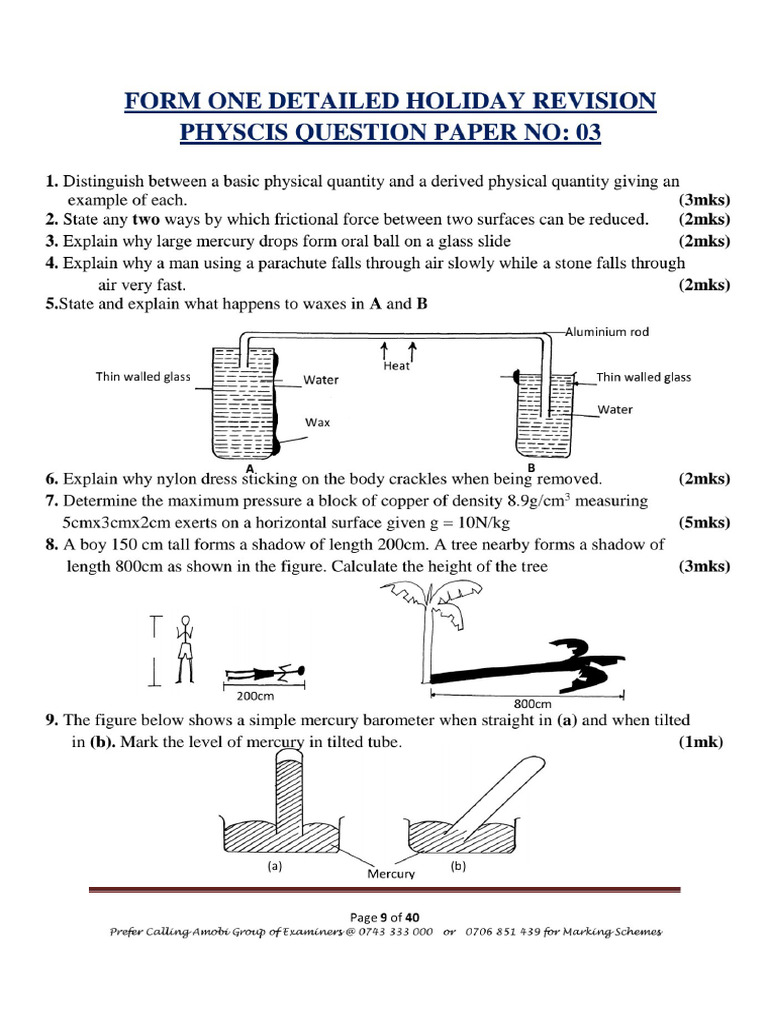 FORM ONE DETAILED HOLIDAY REVISION
PHYSCIS QUESTION PAPER NO: 03

1. Distinguish between a basic physical quantity and a derived physical quantity giving an example of each. (3mks)
2. State any two ways by which frictional force between two surfaces can be reduced. (2mks)
3. Explain why large mercury drops form oral ball on a glass slide (2mks)
4. Explain why a man using a parachute falls through air slowly while a stone falls through air very fast. (2mks)
5.State and explain what happens to waxes in A and B

Aluminium rod
Heat
Thin walled glass
Water
Wax
Thin walled glass
Water
A
B

6. Explain why nylon dress sticking on the body crackles when being removed. (2mks)
7. Determine the maximum pressure a block of copper of density 8.9g/cm$^3$ measuring 5cmx3cmx2cm exerts on a horizontal surface given g = 10N/kg (5mks)
8. A boy 150 cm tall forms a shadow of length 200cm. A tree nearby forms a shadow of length 800cm as shown in the figure. Calculate the height of the tree (3mks)

200cm
800cm

9. The figure below shows a simple mercury barometer when straight in (a) and when tilted in (b). Mark the level of mercury in tilted tube. (1mk)

(a)
Mercury
(b)

Page 9 of 40
Prefer Calling Amobi Group of Examiners @ 0743 333 000 or 0706 851 439 for Marking Schemes