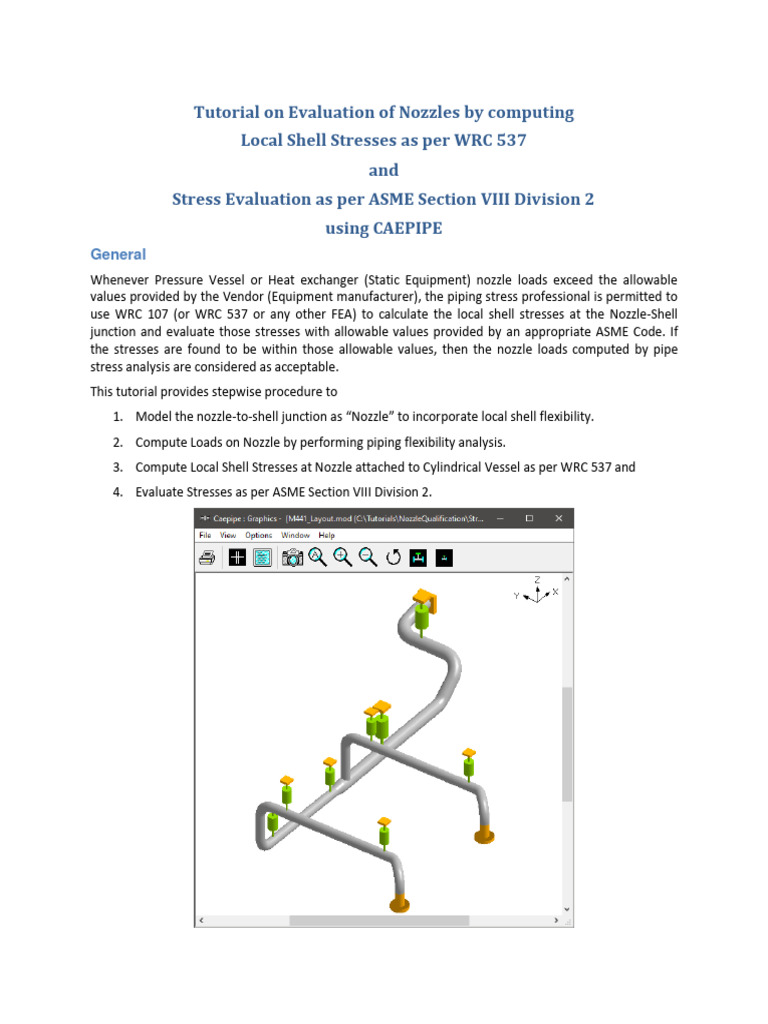 Tutorial on Evaluation of Nozzles by computing
Local Shell Stresses as per WRC 537
and
Stress Evaluation as per ASME Section VIII Division 2
using CAEPIPE

General

Whenever Pressure Vessel or Heat exchanger (Static Equipment) nozzle loads exceed the allowable values provided by the Vendor (Equipment manufacturer), the piping stress professional is permitted to use WRC 107 (or WRC 537 or any other FEA) to calculate the local shell stresses at the Nozzle-Shell junction and evaluate those stresses with allowable values provided by an appropriate ASME Code. If the stresses are found to be within those allowable values, then the nozzle loads computed by pipe stress analysis are considered as acceptable.

This tutorial provides stepwise procedure to

1. Model the nozzle-to-shell junction as "Nozzle" to incorporate local shell flexibility.

2. Compute Loads on Nozzle by performing piping flexibility analysis.

3. Compute Local Shell Stresses at Nozzle attached to Cylindrical Vessel as per WRC 537 and

4. Evaluate Stresses as per ASME Section VIII Division 2.

Caepipe : Graphics - [M441_Layout.mod (C:\Tutorials\NozzleQualification\Str...

File View Options Window Help

Z
Y X