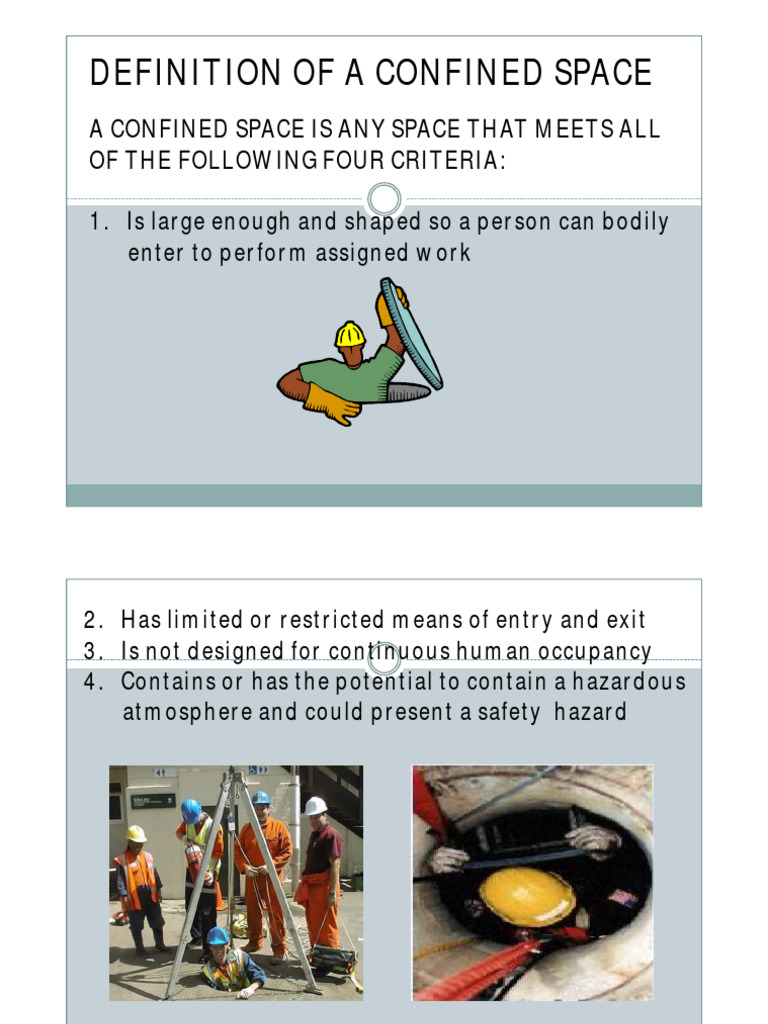 DEFINITION OF A CONFINED SPACE

A CONFINED SPACE IS ANY SPACE THAT MEETS ALL OF THE FOLLOWING FOUR CRITERIA:

1. Is large enough and shaped so a person can bodily enter to perform assigned work

2. Has limited or restricted means of entry and exit
3. Is not designed for continuous human occupancy
4. Contains or has the potential to contain a hazardous atmosphere and could present a safety hazard