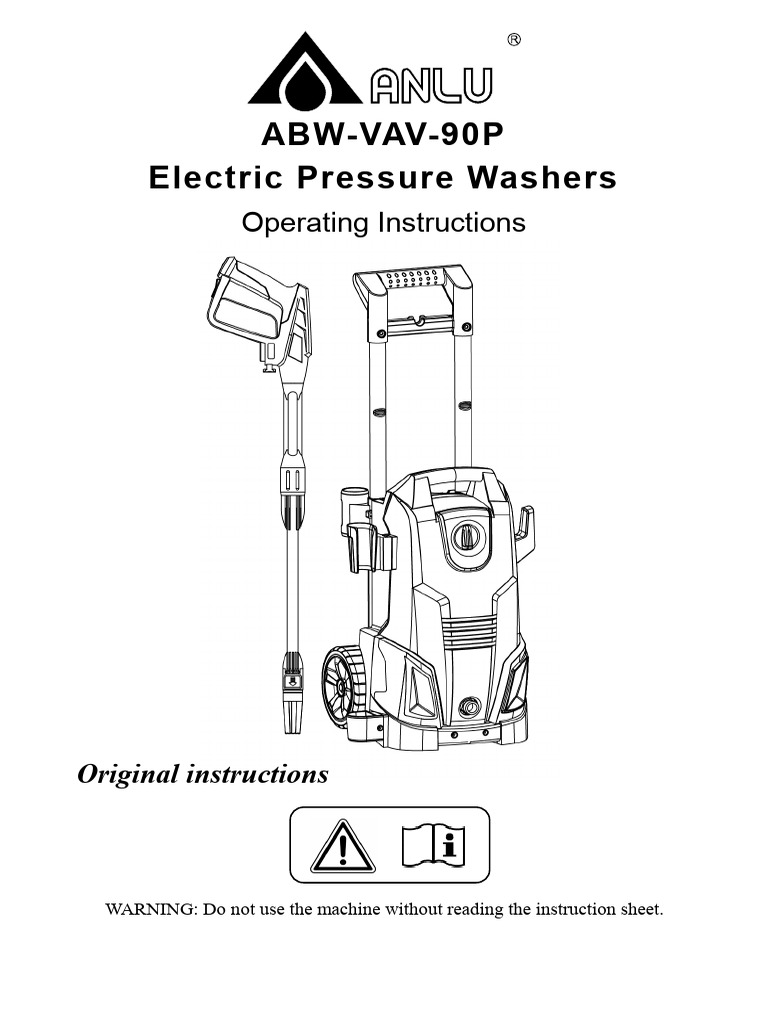 ANLU ®

ABW-VAV-90P
Electric Pressure Washers

Operating Instructions

Original instructions

WARNING: Do not use the machine without reading the instruction sheet.