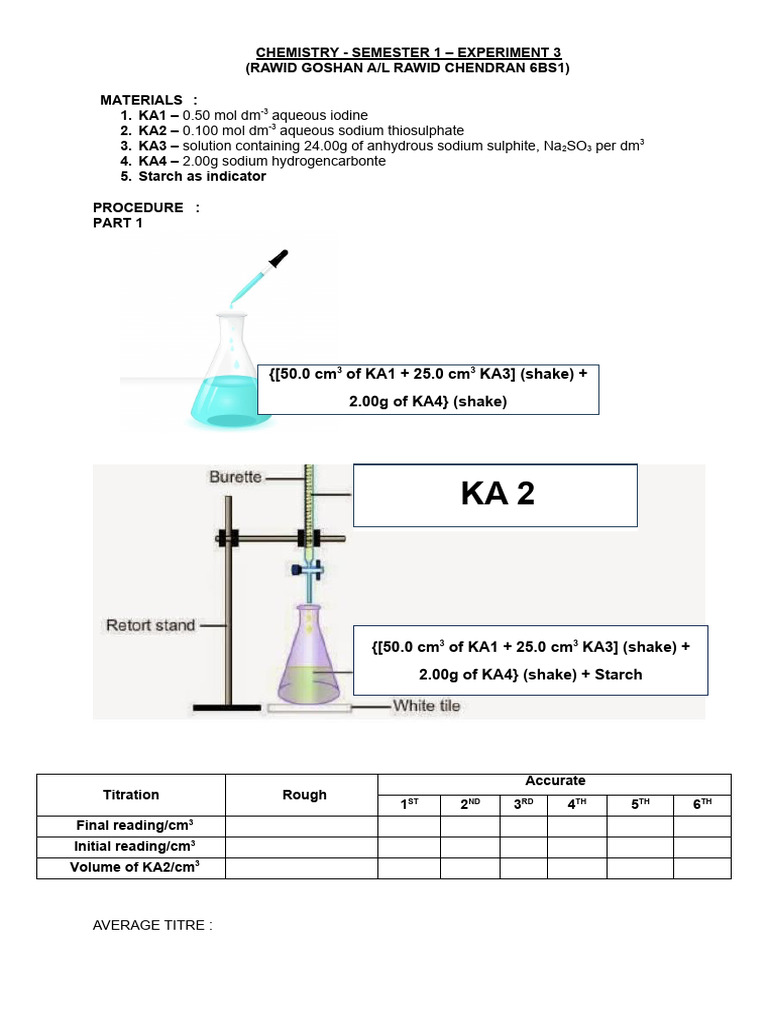 CHEMISTRY - SEMESTER 1 – EXPERIMENT 3
(RAWID GOSHAN A/L RAWID CHENDRAN 6BS1)

MATERIALS :
1. KA1 – 0.50 mol dm$^{-3}$ aqueous iodine
2. KA2 – 0.100 mol dm$^{-3}$ aqueous sodium thiosulphate
3. KA3 – solution containing 24.00g of anhydrous sodium sulphite, $Na_2SO_3$ per dm$^3$
4. KA4 – 2.00g sodium hydrogencarbonte
5. Starch as indicator

PROCEDURE :
PART 1

{[50.0 cm$^3$ of KA1 + 25.0 cm$^3$ KA3] (shake) + 2.00g of KA4} (shake)

Burette

KA 2

Retort stand

{[50.0 cm$^3$ of KA1 + 25.0 cm$^3$ KA3] (shake) + 2.00g of KA4} (shake) + Starch

White tile

| Titration | Rough | Accurate | | | | | |
|---|---|---|---|---|---|---|---|
| | | 1$^{ST}$ | 2$^{ND}$ | 3$^{RD}$ | 4$^{TH}$ | 5$^{TH}$ | 6$^{TH}$ |
| Final reading/cm$^3$ | | | | | | | |
| Initial reading/cm$^3$ | | | | | | | |
| Volume of KA2/cm$^3$ | | | | | | | |

AVERAGE TITRE :