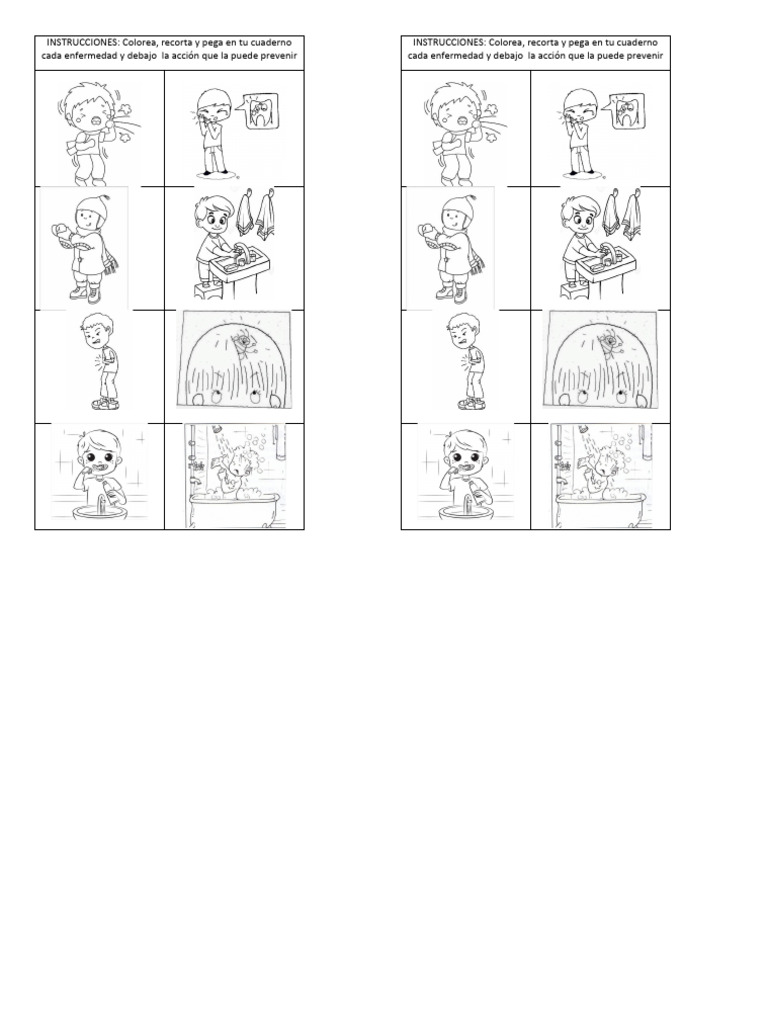 INSTRUCCIONES: Colorea, recorta y pega en tu cuaderno cada enfermedad y debajo la acción que la puede prevenir

INSTRUCCIONES: Colorea, recorta y pega en tu cuaderno cada enfermedad y debajo la acción que la puede prevenir