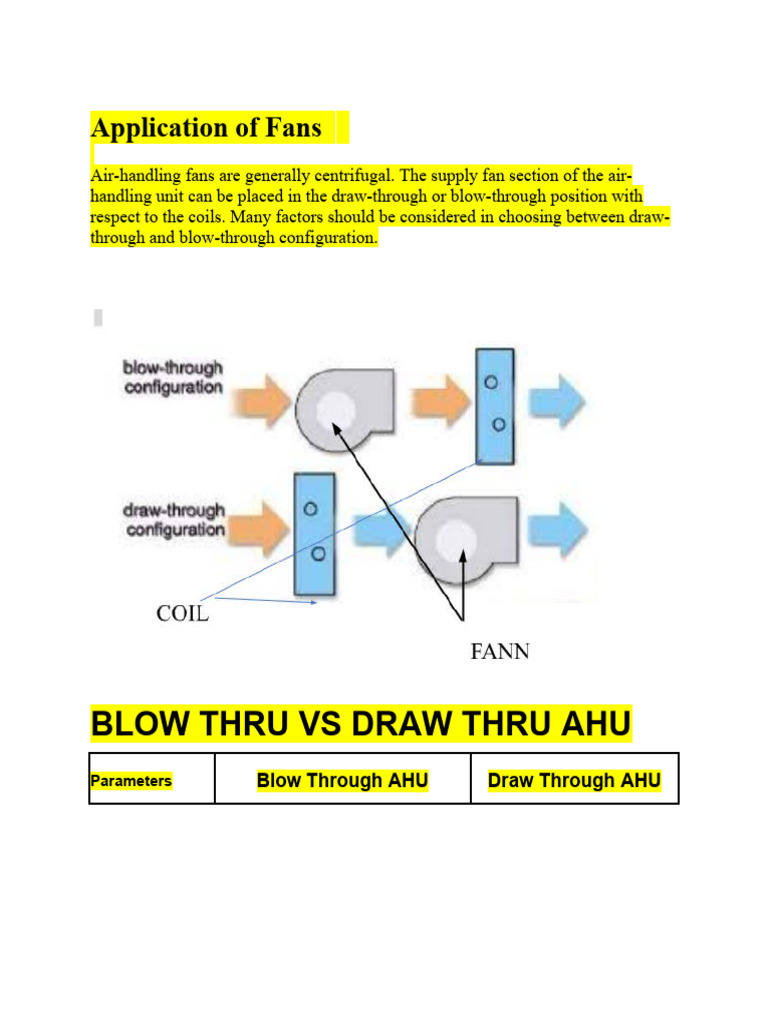 Application of Fans

Air-handling fans are generally centrifugal. The supply fan section of the air-handling unit can be placed in the draw-through or blow-through position with respect to the coils. Many factors should be considered in choosing between draw-through and blow-through configuration.

blow-through configuration

draw-through configuration

COIL

FANN

BLOW THRU VS DRAW THRU AHU

| Parameters | Blow Through AHU | Draw Through AHU |
|---|---|---|