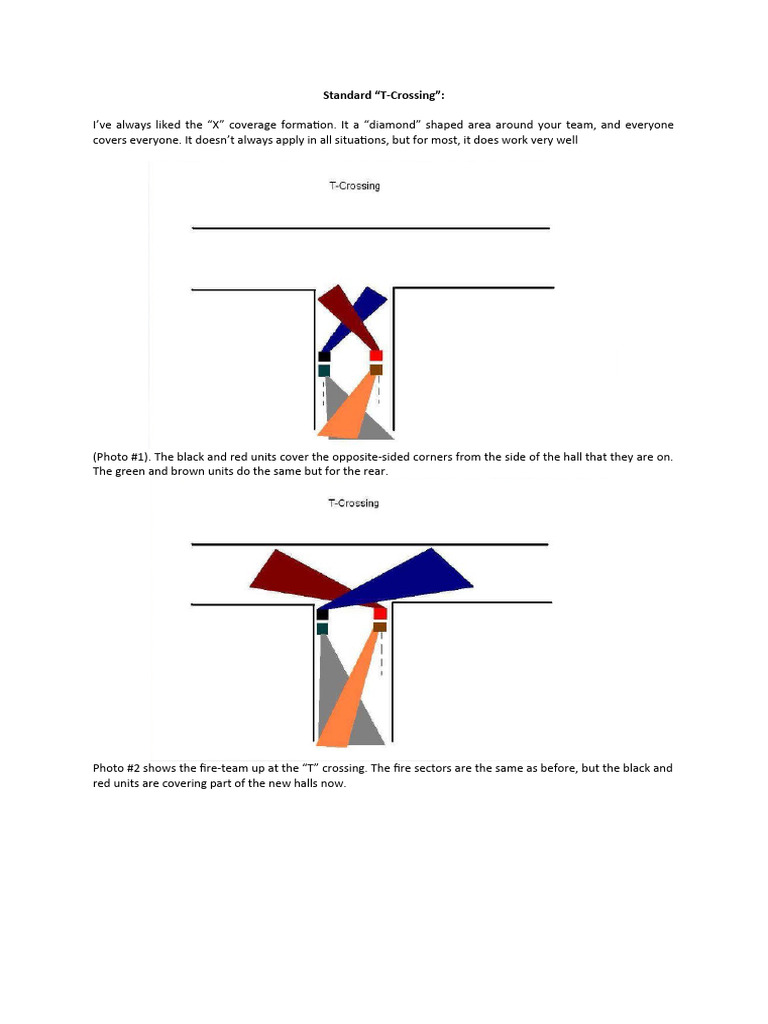 Standard “T-Crossing”:

I’ve always liked the “X” coverage formation. It a “diamond” shaped area around your team, and everyone covers everyone. It doesn’t always apply in all situations, but for most, it does work very well

T-Crossing

(Photo #1). The black and red units cover the opposite-sided corners from the side of the hall that they are on. The green and brown units do the same but for the rear.

T-Crossing

Photo #2 shows the fire-team up at the “T” crossing. The fire sectors are the same as before, but the black and red units are covering part of the new halls now.