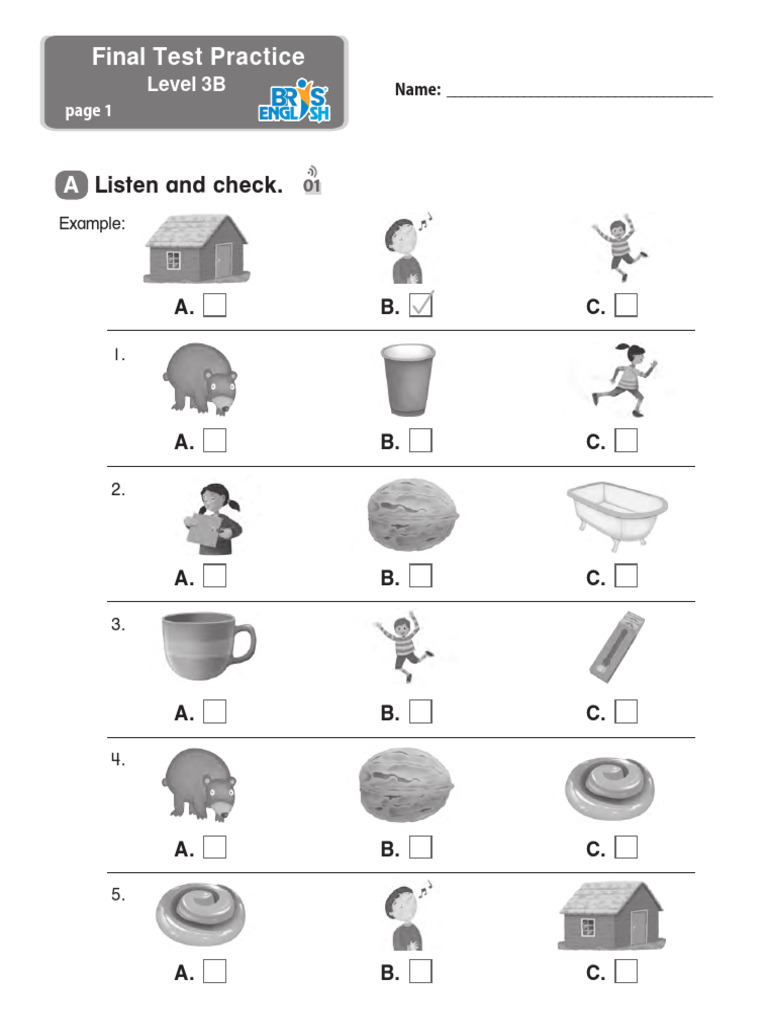 Final Test Practice
Level 3B
page 1
BRIS ENGLISH

Name: ______________________________

A Listen and check. 01

Example:
A. ☐ B. ☑ C. ☐

1.
A. ☐ B. ☐ C. ☐

2.
A. ☐ B. ☐ C. ☐

3.
A. ☐ B. ☐ C. ☐

4.
A. ☐ B. ☐ C. ☐

5.
A. ☐ B. ☐ C. ☐