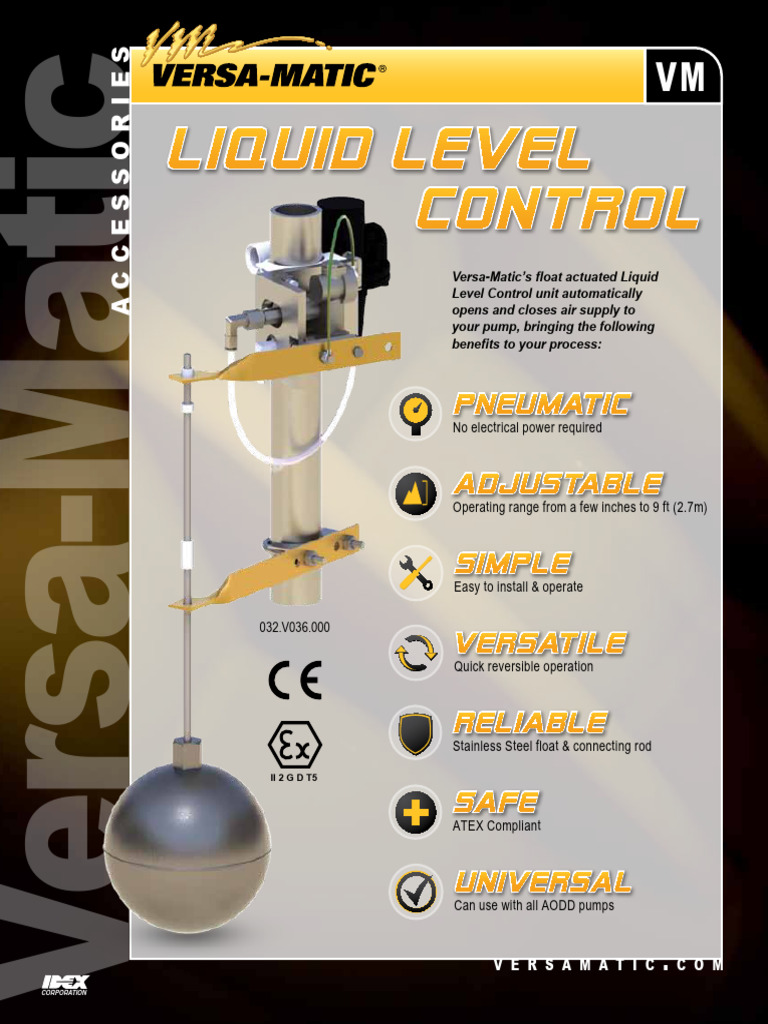 Versa-Matic

ACCESSORIES

VM
VERSA-MATIC®

VM

LIQUID LEVEL CONTROL

Versa-Matic's float actuated Liquid Level Control unit automatically opens and closes air supply to your pump, bringing the following benefits to your process:

PNEUMATIC
No electrical power required

ADJUSTABLE
Operating range from a few inches to 9 ft (2.7m)

SIMPLE
Easy to install & operate

VERSATILE
Quick reversible operation

RELIABLE
Stainless Steel float & connecting rod

SAFE
ATEX Compliant

UNIVERSAL
Can use with all AODD pumps

032.V036.000

CE

Ex
II 2 G D T5

IDEX CORPORATION

VERSAMATIC.COM