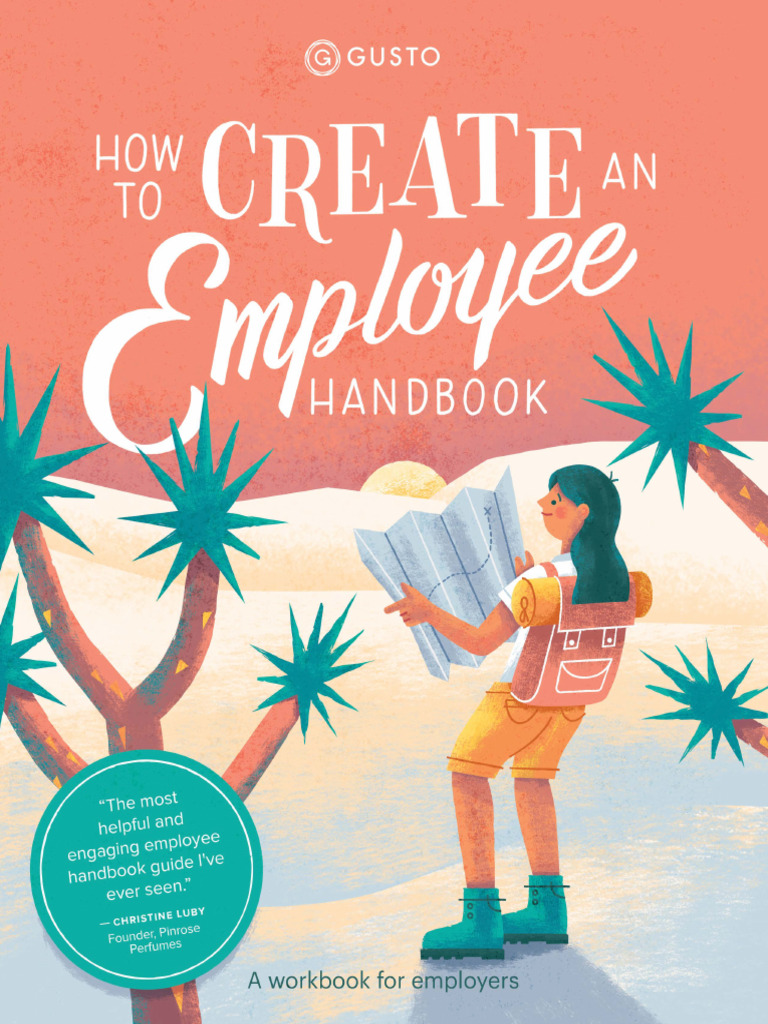 GUSTO

HOW TO CREATE AN Employee HANDBOOK

"The most helpful and engaging employee handbook guide I've ever seen."

— CHRISTINE LUBY
Founder, Pinrose Perfumes

A workbook for employers