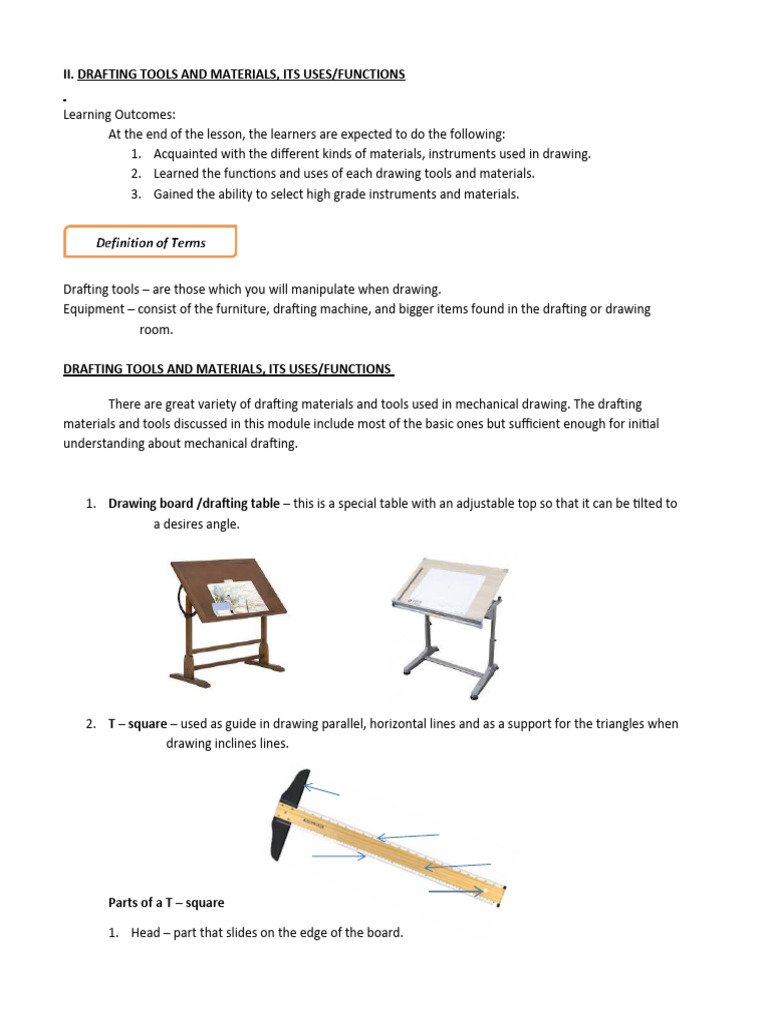 II. DRAFTING TOOLS AND MATERIALS, ITS USES/FUNCTIONS

Learning Outcomes:
At the end of the lesson, the learners are expected to do the following:
1. Acquainted with the different kinds of materials, instruments used in drawing.
2. Learned the functions and uses of each drawing tools and materials.
3. Gained the ability to select high grade instruments and materials.

Definition of Terms

Drafting tools – are those which you will manipulate when drawing.
Equipment – consist of the furniture, drafting machine, and bigger items found in the drafting or drawing room.

DRAFTING TOOLS AND MATERIALS, ITS USES/FUNCTIONS

There are great variety of drafting materials and tools used in mechanical drawing. The drafting materials and tools discussed in this module include most of the basic ones but sufficient enough for initial understanding about mechanical drafting.

1. Drawing board /drafting table – this is a special table with an adjustable top so that it can be tilted to a desires angle.

2. T – square – used as guide in drawing parallel, horizontal lines and as a support for the triangles when drawing inclines lines.

Parts of a T – square

1. Head – part that slides on the edge of the board.