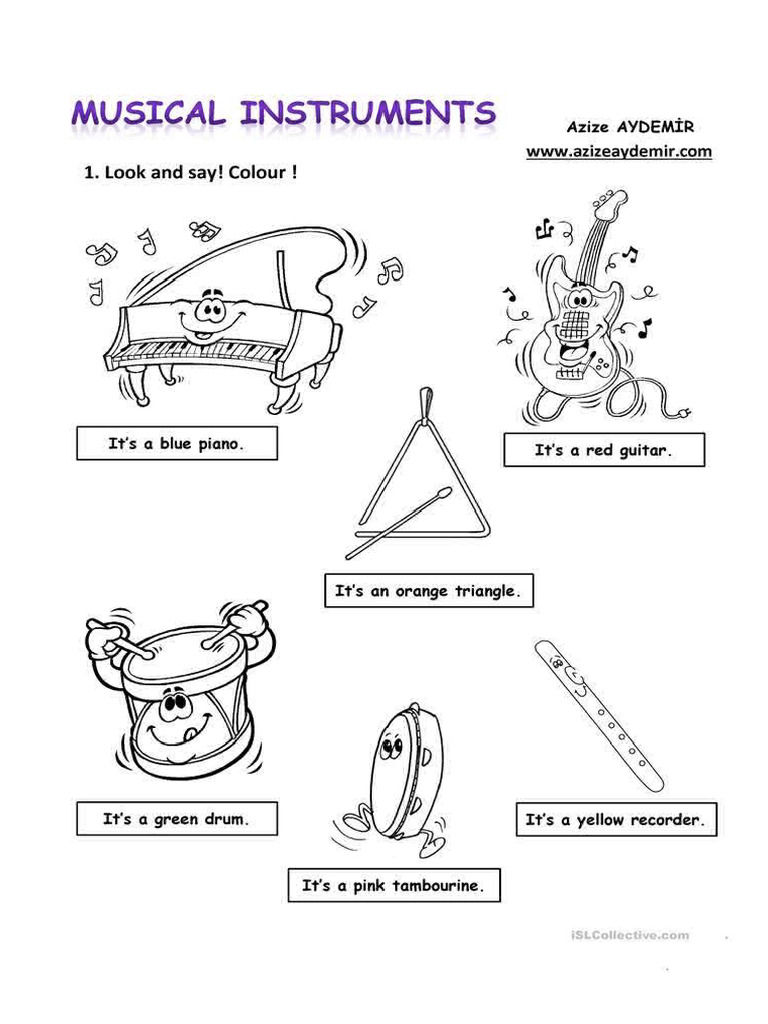 MUSICAL INSTRUMENTS

Azize AYDEMİR
www.azizeaydemir.com

1. Look and say! Colour !

It's a blue piano.

It's a red guitar.

It's an orange triangle.

It's a green drum.

It's a yellow recorder.

It's a pink tambourine.

iSLCollective.com