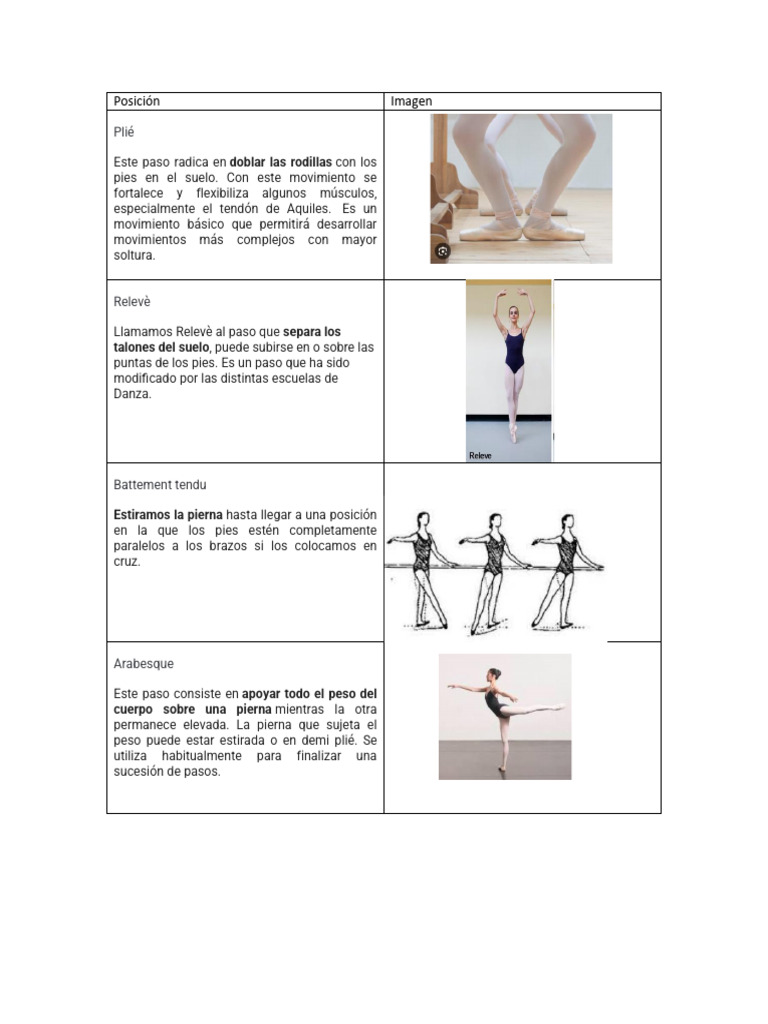 | Posición | Imagen |
|---|---|
| Plié<br><br>Este paso radica en **doblar las rodillas** con los pies en el suelo. Con este movimiento se fortalece y flexibiliza algunos músculos, especialmente el tendón de Aquiles. Es un movimiento básico que permitirá desarrollar movimientos más complejos con mayor soltura. | |
| Relevè<br><br>Llamamos Relevè al paso que **separa los talones del suelo**, puede subirse en o sobre las puntas de los pies. Es un paso que ha sido modificado por las distintas escuelas de Danza. | Releve |
| Battement tendu<br><br>**Estiramos la pierna** hasta llegar a una posición en la que los pies estén completamente paralelos a los brazos si los colocamos en cruz. | |
| Arabesque<br><br>Este paso consiste en **apoyar todo el peso del cuerpo sobre una pierna** mientras la otra permanece elevada. La pierna que sujeta el peso puede estar estirada o en demi plié. Se utiliza habitualmente para finalizar una sucesión de pasos. | |