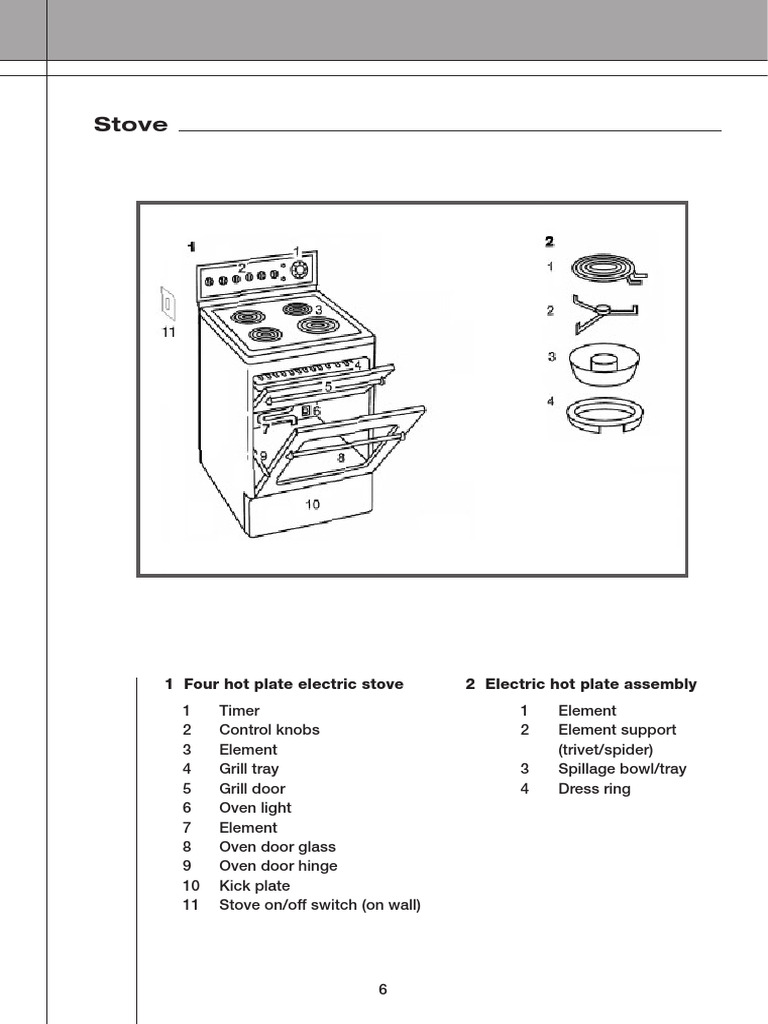 Stove

1
1
2
3
4
5
6
7
8
9
10
11

2
1
2
3
4

1 Four hot plate electric stove
1 Timer
2 Control knobs
3 Element
4 Grill tray
5 Grill door
6 Oven light
7 Element
8 Oven door glass
9 Oven door hinge
10 Kick plate
11 Stove on/off switch (on wall)

2 Electric hot plate assembly
1 Element
2 Element support (trivet/spider)
3 Spillage bowl/tray
4 Dress ring

6