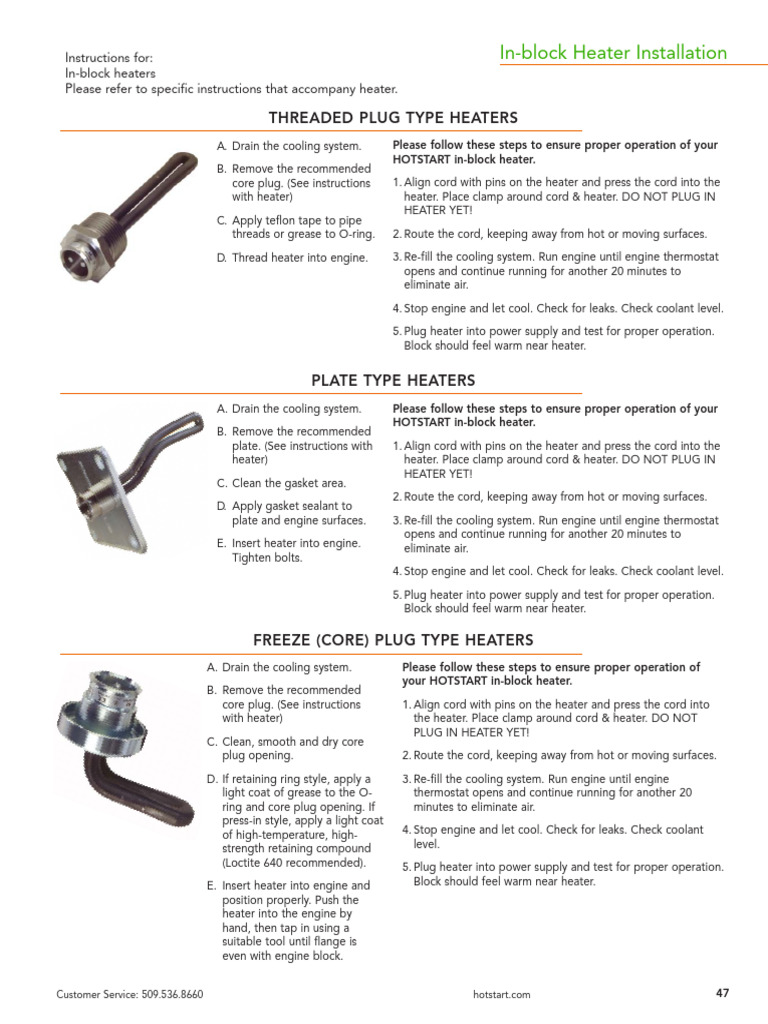 In-block Heater Installation

Instructions for:
In-block heaters
Please refer to specific instructions that accompany heater.

THREADED PLUG TYPE HEATERS

A. Drain the cooling system.
B. Remove the recommended core plug. (See instructions with heater)
C. Apply teflon tape to pipe threads or grease to O-ring.
D. Thread heater into engine.

Please follow these steps to ensure proper operation of your HOTSTART in-block heater.

1. Align cord with pins on the heater and press the cord into the heater. Place clamp around cord & heater. DO NOT PLUG IN HEATER YET!
2. Route the cord, keeping away from hot or moving surfaces.
3. Re-fill the cooling system. Run engine until engine thermostat opens and continue running for another 20 minutes to eliminate air.
4. Stop engine and let cool. Check for leaks. Check coolant level.
5. Plug heater into power supply and test for proper operation. Block should feel warm near heater.

PLATE TYPE HEATERS

A. Drain the cooling system.
B. Remove the recommended plate. (See instructions with heater)
C. Clean the gasket area.
D. Apply gasket sealant to plate and engine surfaces.
E. Insert heater into engine. Tighten bolts.

Please follow these steps to ensure proper operation of your HOTSTART in-block heater.

1. Align cord with pins on the heater and press the cord into the heater. Place clamp around cord & heater. DO NOT PLUG IN HEATER YET!
2. Route the cord, keeping away from hot or moving surfaces.
3. Re-fill the cooling system. Run engine until engine thermostat opens and continue running for another 20 minutes to eliminate air.
4. Stop engine and let cool. Check for leaks. Check coolant level.
5. Plug heater into power supply and test for proper operation. Block should feel warm near heater.

FREEZE (CORE) PLUG TYPE HEATERS

A. Drain the cooling system.
B. Remove the recommended core plug. (See instructions with heater)
C. Clean, smooth and dry core plug opening.
D. If retaining ring style, apply a light coat of grease to the O-ring and core plug opening. If press-in style, apply a light coat of high-temperature, high-strength retaining compound (Loctite 640 recommended).
E. Insert heater into engine and position properly. Push the heater into the engine by hand, then tap in using a suitable tool until flange is even with engine block.

Please follow these steps to ensure proper operation of your HOTSTART in-block heater.

1. Align cord with pins on the heater and press the cord into the heater. Place clamp around cord & heater. DO NOT PLUG IN HEATER YET!
2. Route the cord, keeping away from hot or moving surfaces.
3. Re-fill the cooling system. Run engine until engine thermostat opens and continue running for another 20 minutes to eliminate air.
4. Stop engine and let cool. Check for leaks. Check coolant level.
5. Plug heater into power supply and test for proper operation. Block should feel warm near heater.

Customer Service: 509.536.8660
hotstart.com
47