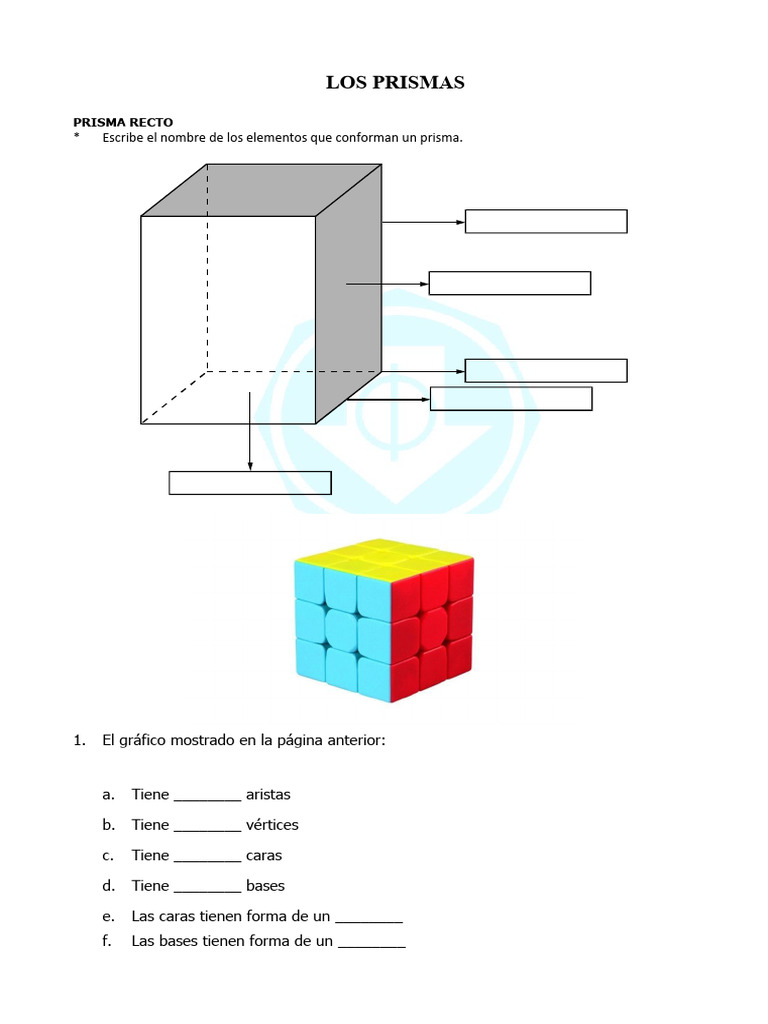 LOS PRISMAS

PRISMA RECTO

* Escribe el nombre de los elementos que conforman un prisma.

1. El gráfico mostrado en la página anterior:

a. Tiene ________ aristas

b. Tiene ________ vértices

c. Tiene ________ caras

d. Tiene ________ bases

e. Las caras tienen forma de un ________

f. Las bases tienen forma de un ________