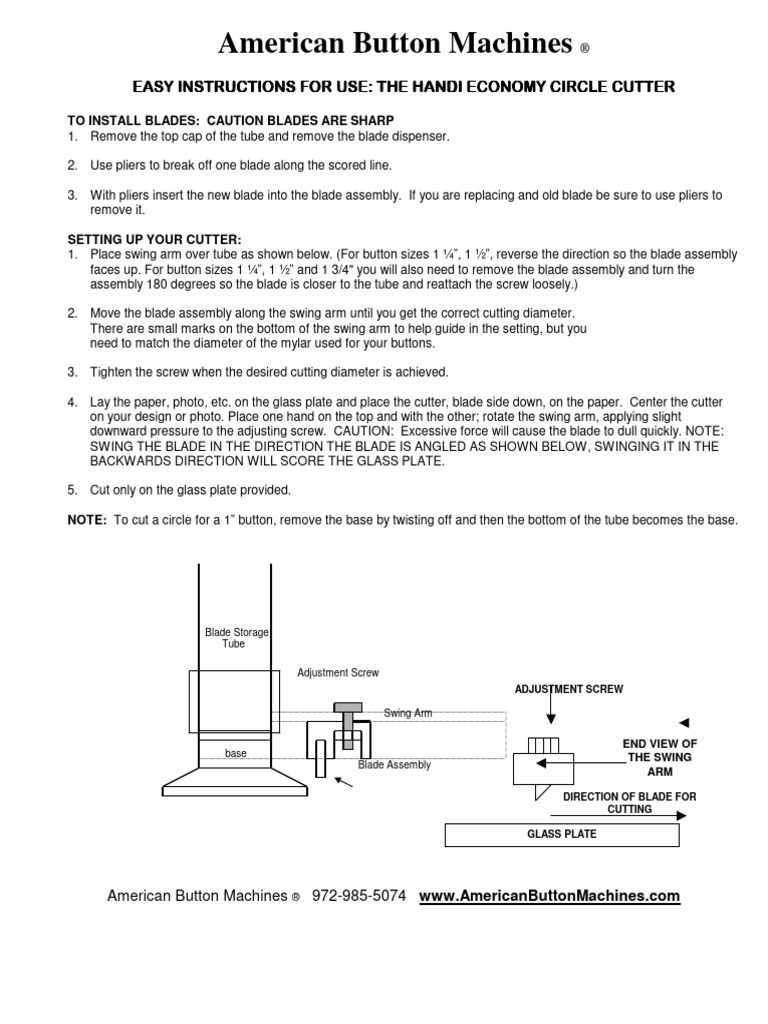 American Button Machines ®

EASY INSTRUCTIONS FOR USE: THE HANDI ECONOMY CIRCLE CUTTER

TO INSTALL BLADES: CAUTION BLADES ARE SHARP
1. Remove the top cap of the tube and remove the blade dispenser.

2. Use pliers to break off one blade along the scored line.

3. With pliers insert the new blade into the blade assembly. If you are replacing and old blade be sure to use pliers to remove it.

SETTING UP YOUR CUTTER:
1. Place swing arm over tube as shown below. (For button sizes 1 ¼", 1 ½", reverse the direction so the blade assembly faces up. For button sizes 1 ¼", 1 ½" and 1 3/4" you will also need to remove the blade assembly and turn the assembly 180 degrees so the blade is closer to the tube and reattach the screw loosely.)

2. Move the blade assembly along the swing arm until you get the correct cutting diameter. There are small marks on the bottom of the swing arm to help guide in the setting, but you need to match the diameter of the mylar used for your buttons.

3. Tighten the screw when the desired cutting diameter is achieved.

4. Lay the paper, photo, etc. on the glass plate and place the cutter, blade side down, on the paper. Center the cutter on your design or photo. Place one hand on the top and with the other; rotate the swing arm, applying slight downward pressure to the adjusting screw. CAUTION: Excessive force will cause the blade to dull quickly. NOTE: SWING THE BLADE IN THE DIRECTION THE BLADE IS ANGLED AS SHOWN BELOW, SWINGING IT IN THE BACKWARDS DIRECTION WILL SCORE THE GLASS PLATE.

5. Cut only on the glass plate provided.

NOTE: To cut a circle for a 1" button, remove the base by twisting off and then the bottom of the tube becomes the base.

Blade Storage Tube

Adjustment Screw

Swing Arm

base

Blade Assembly

ADJUSTMENT SCREW

END VIEW OF THE SWING ARM

DIRECTION OF BLADE FOR CUTTING

GLASS PLATE

American Button Machines ® 972-985-5074 www.AmericanButtonMachines.com