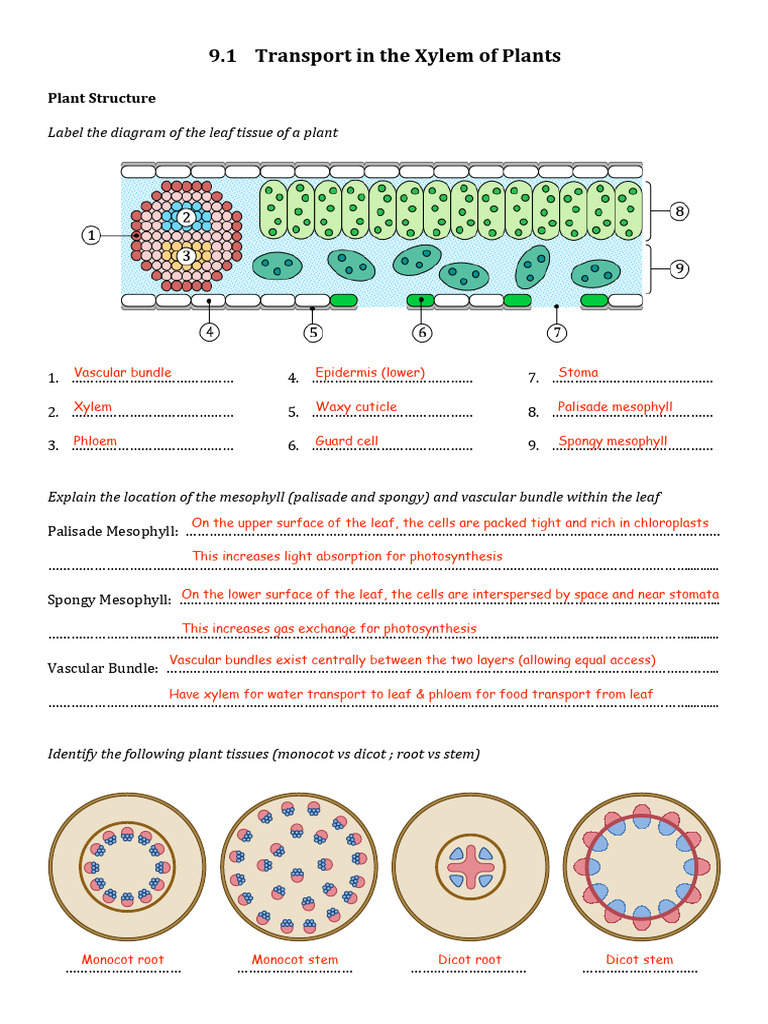 9.1 Transport in the Xylem of Plants

Plant Structure

Label the diagram of the leaf tissue of a plant

1 2 3 4 5 6 7 8 9

1. Vascular bundle
2. Xylem
3. Phloem
4. Epidermis (lower)
5. Waxy cuticle
6. Guard cell
7. Stoma
8. Palisade mesophyll
9. Spongy mesophyll

Explain the location of the mesophyll (palisade and spongy) and vascular bundle within the leaf

Palisade Mesophyll: On the upper surface of the leaf, the cells are packed tight and rich in chloroplasts
This increases light absorption for photosynthesis

Spongy Mesophyll: On the lower surface of the leaf, the cells are interspersed by space and near stomata
This increases gas exchange for photosynthesis

Vascular Bundle: Vascular bundles exist centrally between the two layers (allowing equal access)
Have xylem for water transport to leaf & phloem for food transport from leaf

Identify the following plant tissues (monocot vs dicot ; root vs stem)

Monocot root
Monocot stem
Dicot root
Dicot stem