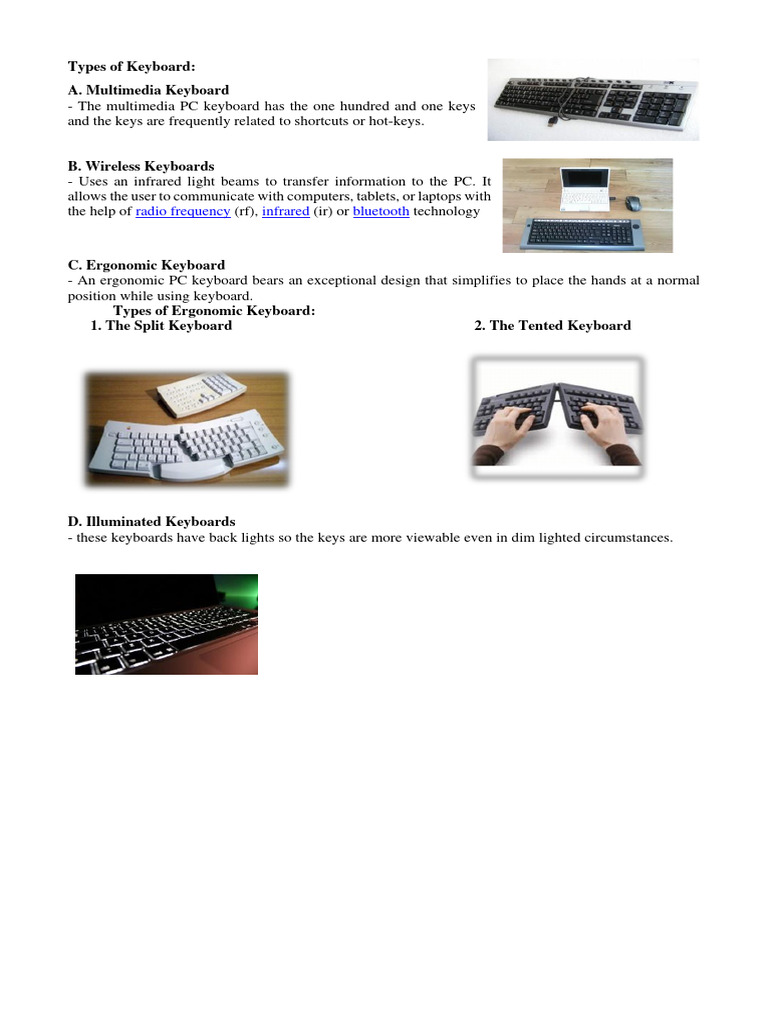 Types of Keyboard:

A. Multimedia Keyboard
- The multimedia PC keyboard has the one hundred and one keys and the keys are frequently related to shortcuts or hot-keys.

B. Wireless Keyboards
- Uses an infrared light beams to transfer information to the PC. It allows the user to communicate with computers, tablets, or laptops with the help of radio frequency (rf), infrared (ir) or bluetooth technology

C. Ergonomic Keyboard
- An ergonomic PC keyboard bears an exceptional design that simplifies to place the hands at a normal position while using keyboard.

Types of Ergonomic Keyboard:

1. The Split Keyboard

2. The Tented Keyboard

D. Illuminated Keyboards
- these keyboards have back lights so the keys are more viewable even in dim lighted circumstances.