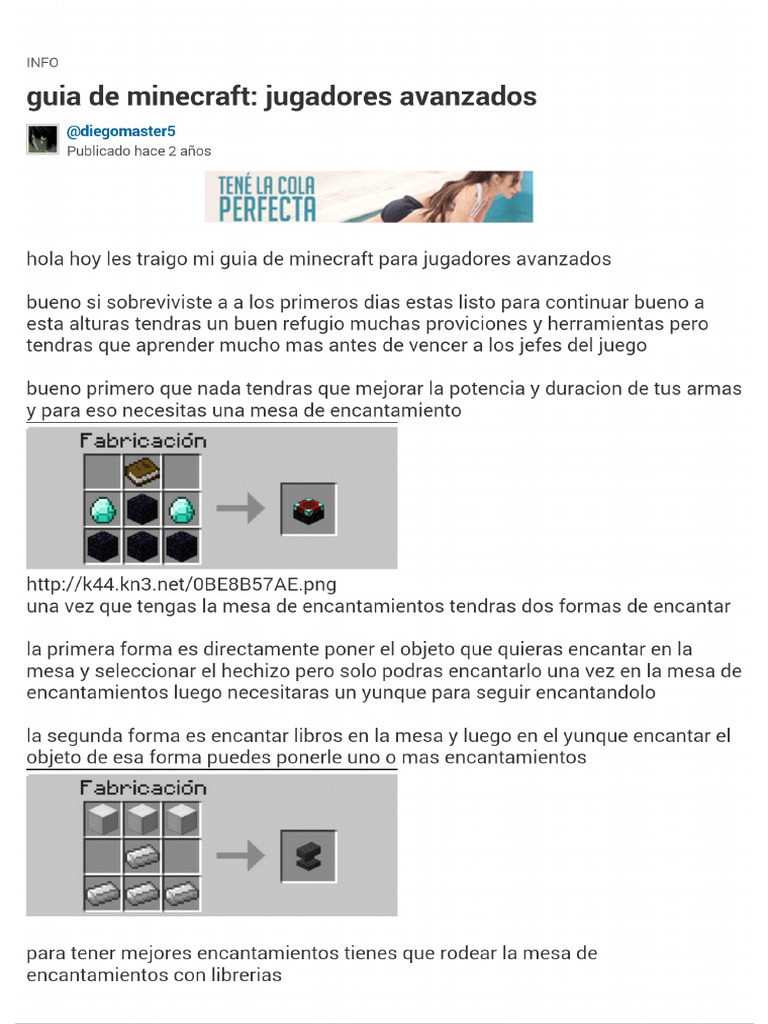 INFO

guia de minecraft: jugadores avanzados

@diegomaster5
Publicado hace 2 años

TENÉ LA COLA PERFECTA

hola hoy les traigo mi guia de minecraft para jugadores avanzados

bueno si sobreviviste a a los primeros dias estas listo para continuar bueno a esta alturas tendras un buen refugio muchas proviciones y herramientas pero tendras que aprender mucho mas antes de vencer a los jefes del juego

bueno primero que nada tendras que mejorar la potencia y duracion de tus armas y para eso necesitas una mesa de encantamiento

Fabricación

http://k44.kn3.net/0BE8B57AE.png
una vez que tengas la mesa de encantamientos tendras dos formas de encantar

la primera forma es directamente poner el objeto que quieras encantar en la mesa y seleccionar el hechizo pero solo podras encantarlo una vez en la mesa de encantamientos luego necesitaras un yunque para seguir encantandolo

la segunda forma es encantar libros en la mesa y luego en el yunque encantar el objeto de esa forma puedes ponerle uno o mas encantamientos

Fabricación

para tener mejores encantamientos tienes que rodear la mesa de encantamientos con librerias