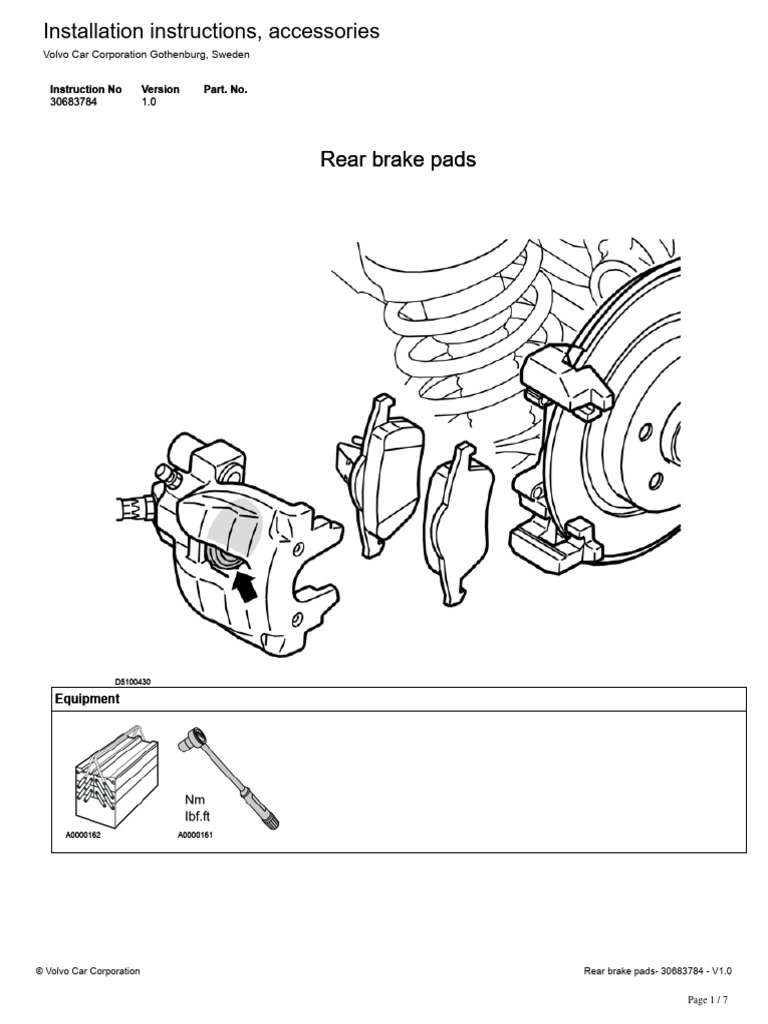 Installation instructions, accessories

Volvo Car Corporation Gothenburg, Sweden

| Instruction No | Version | Part. No. |
|---|---|---|
| 30683784 | 1.0 | |

Rear brake pads

D5100430

Equipment

Nm
lbf.ft

A0000162

A0000161

© Volvo Car Corporation

Rear brake pads- 30683784 - V1.0

Page 1 / 7