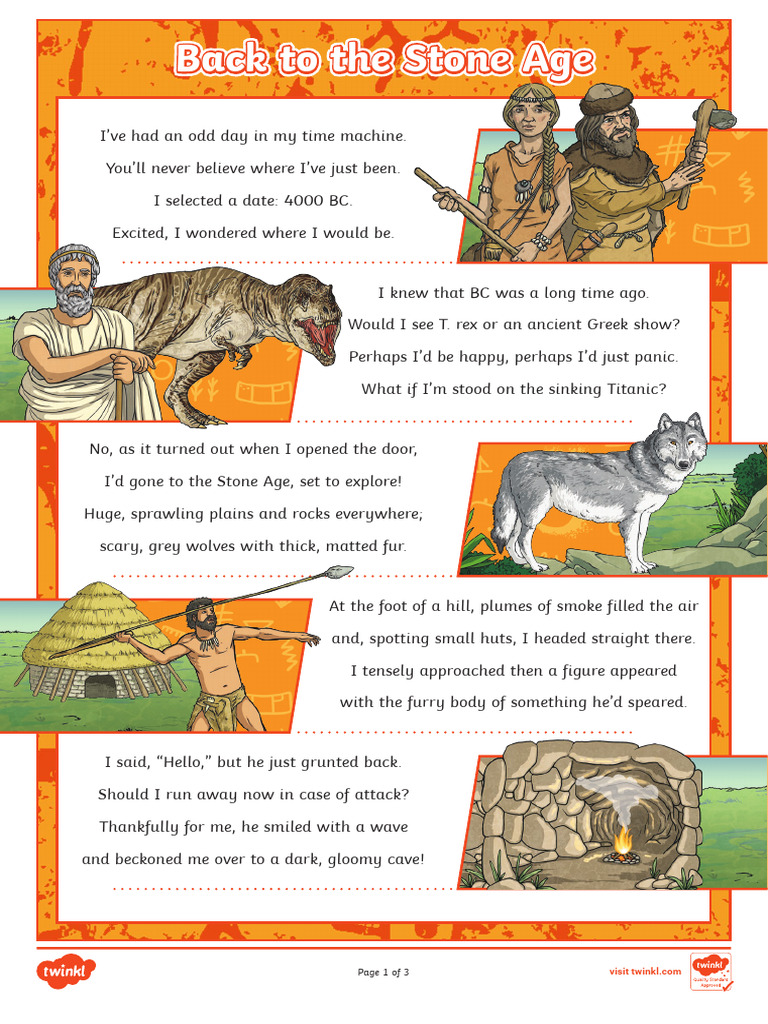 Back to the Stone Age

I've had an odd day in my time machine.
You'll never believe where I've just been.
I selected a date: 4000 BC.
Excited, I wondered where I would be.

I knew that BC was a long time ago.
Would I see T. rex or an ancient Greek show?
Perhaps I'd be happy, perhaps I'd just panic.
What if I'm stood on the sinking Titanic?

No, as it turned out when I opened the door,
I'd gone to the Stone Age, set to explore!
Huge, sprawling plains and rocks everywhere;
scary, grey wolves with thick, matted fur.

At the foot of a hill, plumes of smoke filled the air
and, spotting small huts, I headed straight there.
I tensely approached then a figure appeared
with the furry body of something he'd speared.

I said, "Hello," but he just grunted back.
Should I run away now in case of attack?
Thankfully for me, he smiled with a wave
and beckoned me over to a dark, gloomy cave!

twinkl

Page 1 of 3

visit twinkl.com

twinkl Quality Standard Approved