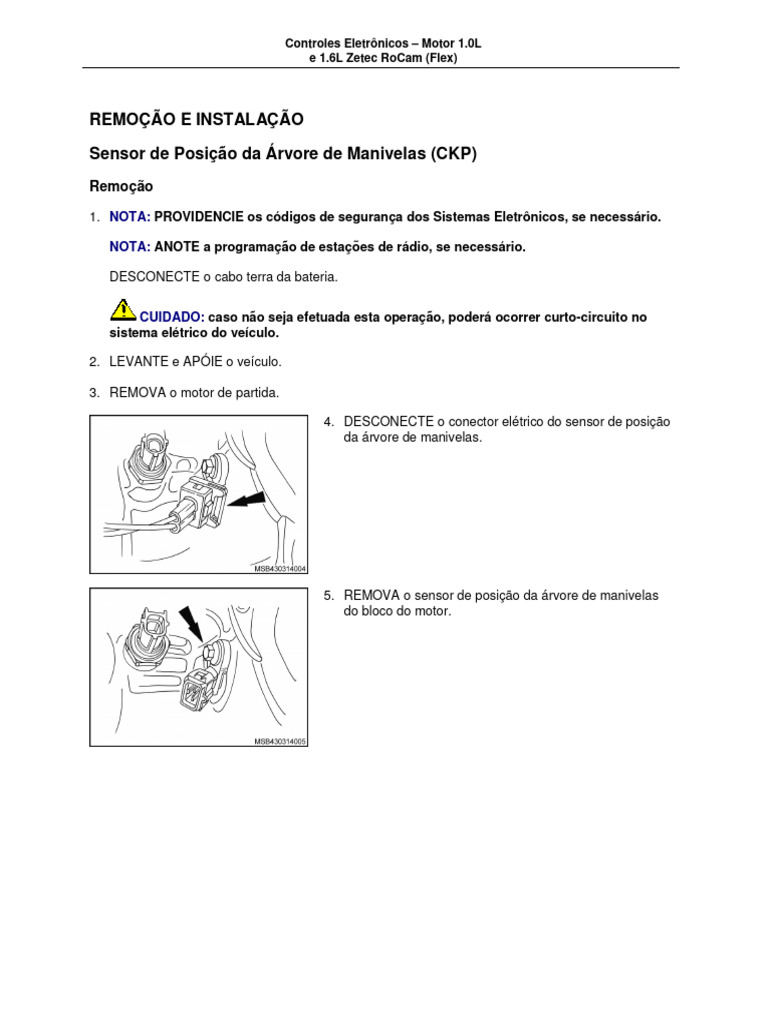 Controles Eletrônicos – Motor 1.0L e 1.6L Zetec RoCam (Flex)

REMOÇÃO E INSTALAÇÃO

Sensor de Posição da Árvore de Manivelas (CKP)

Remoção

1. NOTA: PROVIDENCIE os códigos de segurança dos Sistemas Eletrônicos, se necessário.

NOTA: ANOTE a programação de estações de rádio, se necessário.

DESCONECTE o cabo terra da bateria.

CUIDADO: caso não seja efetuada esta operação, poderá ocorrer curto-circuito no sistema elétrico do veículo.

2. LEVANTE e APÓIE o veículo.

3. REMOVA o motor de partida.

MSB430314004

4. DESCONECTE o conector elétrico do sensor de posição da árvore de manivelas.

MSB430314005

5. REMOVA o sensor de posição da árvore de manivelas do bloco do motor.