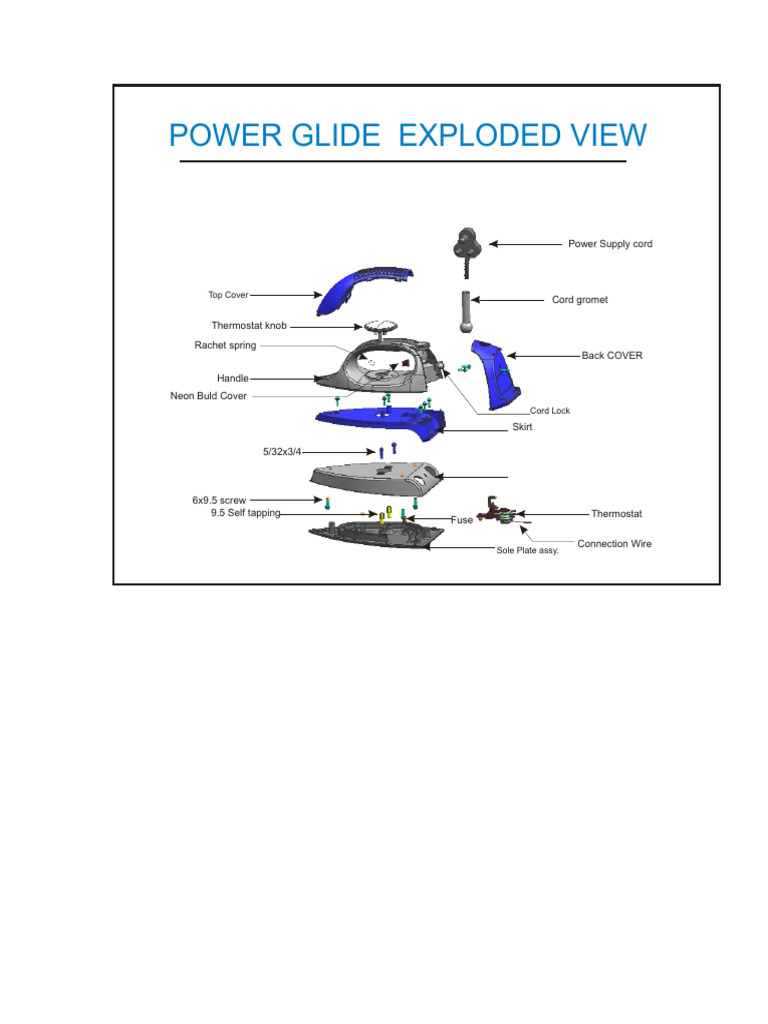 POWER GLIDE EXPLODED VIEW

Power Supply cord

Top Cover

Cord gromet

Thermostat knob

Rachet spring

Back COVER

Handle

Neon Buld Cover

Cord Lock

Skirt

5/32x3/4

6x9.5 screw

9.5 Self tapping

Fuse

Thermostat

Connection Wire

Sole Plate assy.