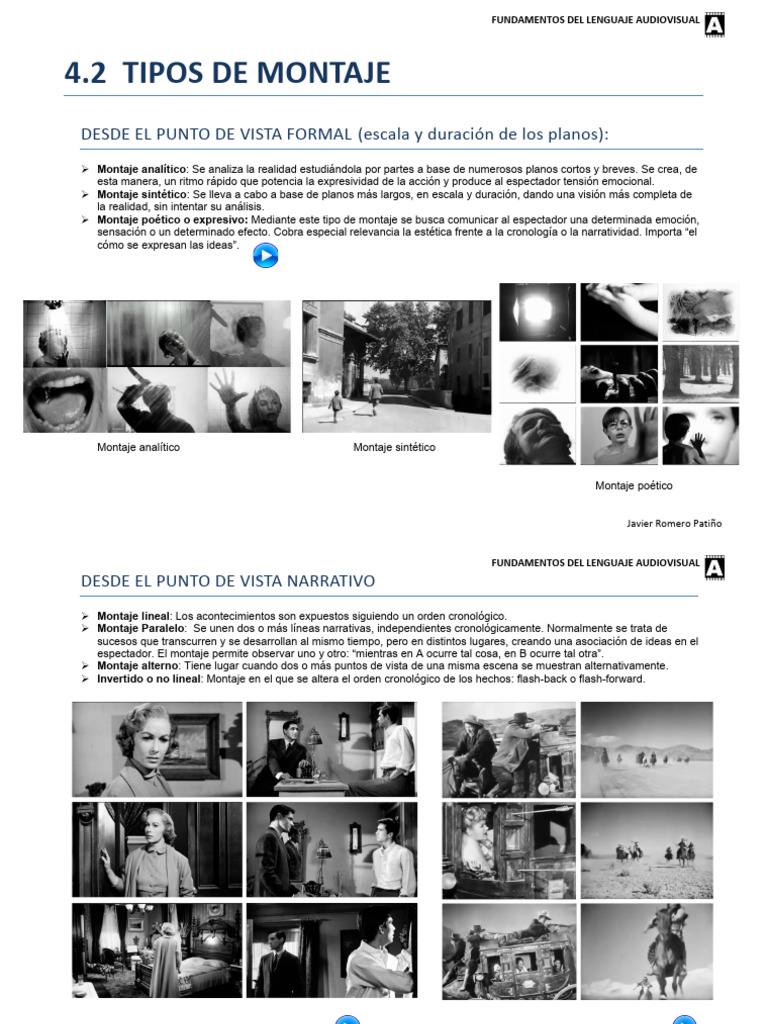 FUNDAMENTOS DEL LENGUAJE AUDIOVISUAL A

4.2 TIPOS DE MONTAJE

DESDE EL PUNTO DE VISTA FORMAL (escala y duración de los planos):

➢ **Montaje analítico**: Se analiza la realidad estudiándola por partes a base de numerosos planos cortos y breves. Se crea, de esta manera, un ritmo rápido que potencia la expresividad de la acción y produce al espectador tensión emocional.
➢ **Montaje sintético**: Se lleva a cabo a base de planos más largos, en escala y duración, dando una visión más completa de la realidad, sin intentar su análisis.
➢ **Montaje poético o expresivo:** Mediante este tipo de montaje se busca comunicar al espectador una determinada emoción, sensación o un determinado efecto. Cobra especial relevancia la estética frente a la cronología o la narratividad. Importa "el cómo se expresan las ideas".

Montaje analítico

Montaje sintético

Montaje poético

Javier Romero Patiño

FUNDAMENTOS DEL LENGUAJE AUDIOVISUAL A

DESDE EL PUNTO DE VISTA NARRATIVO

➢ **Montaje lineal**: Los acontecimientos son expuestos siguiendo un orden cronológico.
➢ **Montaje Paralelo**: Se unen dos o más líneas narrativas, independientes cronológicamente. Normalmente se trata de sucesos que transcurren y se desarrollan al mismo tiempo, pero en distintos lugares, creando una asociación de ideas en el espectador. El montaje permite observar uno y otro: "mientras en A ocurre tal cosa, en B ocurre tal otra".
➢ **Montaje alterno**: Tiene lugar cuando dos o más puntos de vista de una misma escena se muestran alternativamente.
➢ **Invertido o no lineal**: Montaje en el que se altera el orden cronológico de los hechos: flash-back o flash-forward.