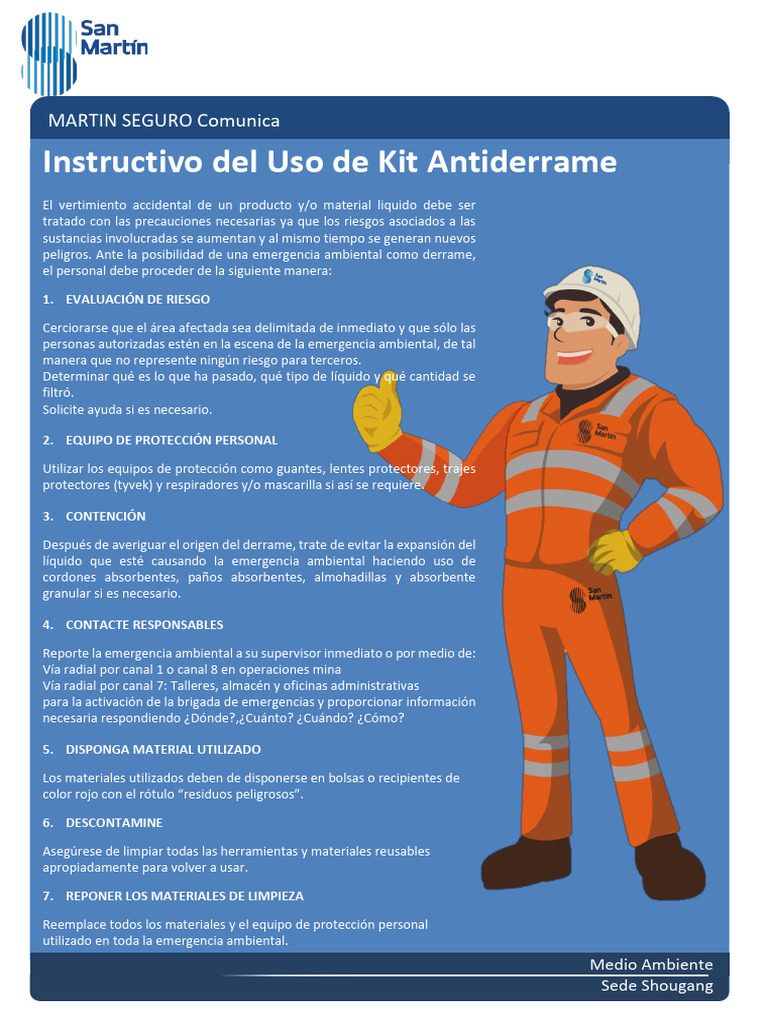 San Martín

MARTIN SEGURO Comunica

Instructivo del Uso de Kit Antiderrame

El vertimiento accidental de un producto y/o material liquido debe ser tratado con las precauciones necesarias ya que los riesgos asociados a las sustancias involucradas se aumentan y al mismo tiempo se generan nuevos peligros. Ante la posibilidad de una emergencia ambiental como derrame, el personal debe proceder de la siguiente manera:

1. EVALUACIÓN DE RIESGO

Cerciorarse que el área afectada sea delimitada de inmediato y que sólo las personas autorizadas estén en la escena de la emergencia ambiental, de tal manera que no represente ningún riesgo para terceros.
Determinar qué es lo que ha pasado, qué tipo de líquido y qué cantidad se filtró.
Solicite ayuda si es necesario.

2. EQUIPO DE PROTECCIÓN PERSONAL

Utilizar los equipos de protección como guantes, lentes protectores, trajes protectores (tyvek) y respiradores y/o mascarilla si así se requiere.

3. CONTENCIÓN

Después de averiguar el origen del derrame, trate de evitar la expansión del líquido que esté causando la emergencia ambiental haciendo uso de cordones absorbentes, paños absorbentes, almohadillas y absorbente granular si es necesario.

4. CONTACTE RESPONSABLES

Reporte la emergencia ambiental a su supervisor inmediato o por medio de:
Vía radial por canal 1 o canal 8 en operaciones mina
Vía radial por canal 7: Talleres, almacén y oficinas administrativas
para la activación de la brigada de emergencias y proporcionar información necesaria respondiendo ¿Dónde?,¿Cuánto? ¿Cuándo? ¿Cómo?

5. DISPONGA MATERIAL UTILIZADO

Los materiales utilizados deben de disponerse en bolsas o recipientes de color rojo con el rótulo "residuos peligrosos".

6. DESCONTAMINE

Asegúrese de limpiar todas las herramientas y materiales reusables apropiadamente para volver a usar.

7. REPONER LOS MATERIALES DE LIMPIEZA

Reemplace todos los materiales y el equipo de protección personal utilizado en toda la emergencia ambiental.

San Martín

San Martín

San Martín

Medio Ambiente
Sede Shougang