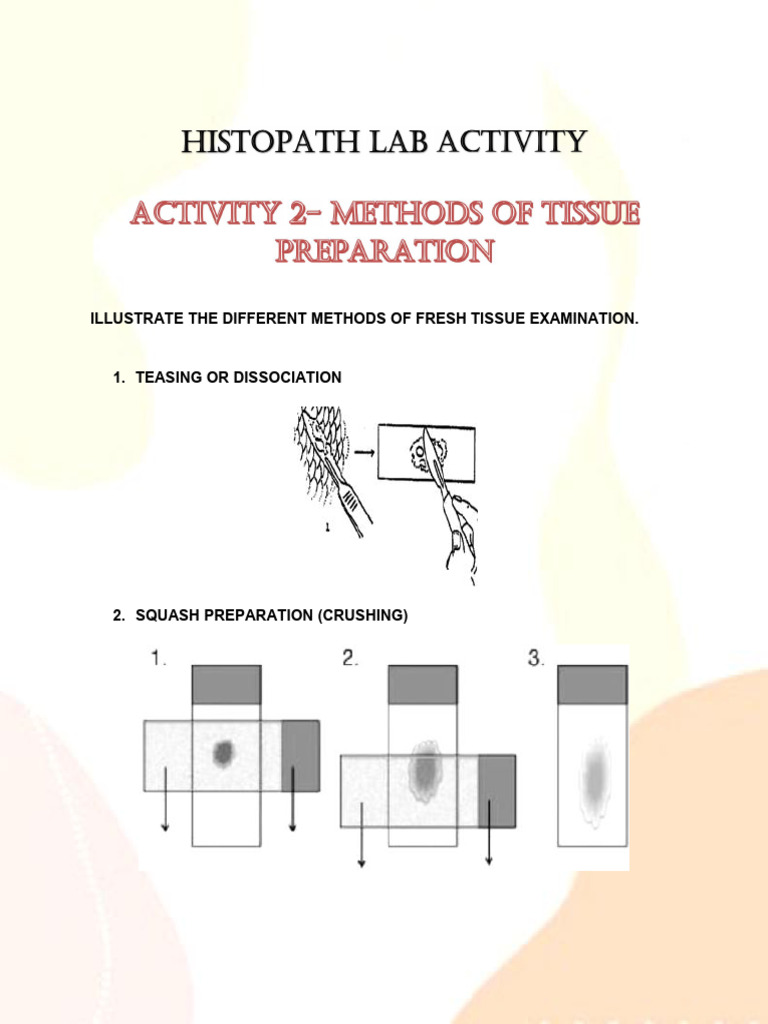 HISTOPATH LAB ACTIVITY

ACTIVITY 2- METHODS OF TISSUE PREPARATION

ILLUSTRATE THE DIFFERENT METHODS OF FRESH TISSUE EXAMINATION.

1. TEASING OR DISSOCIATION

1

2. SQUASH PREPARATION (CRUSHING)

1.

2.

3.