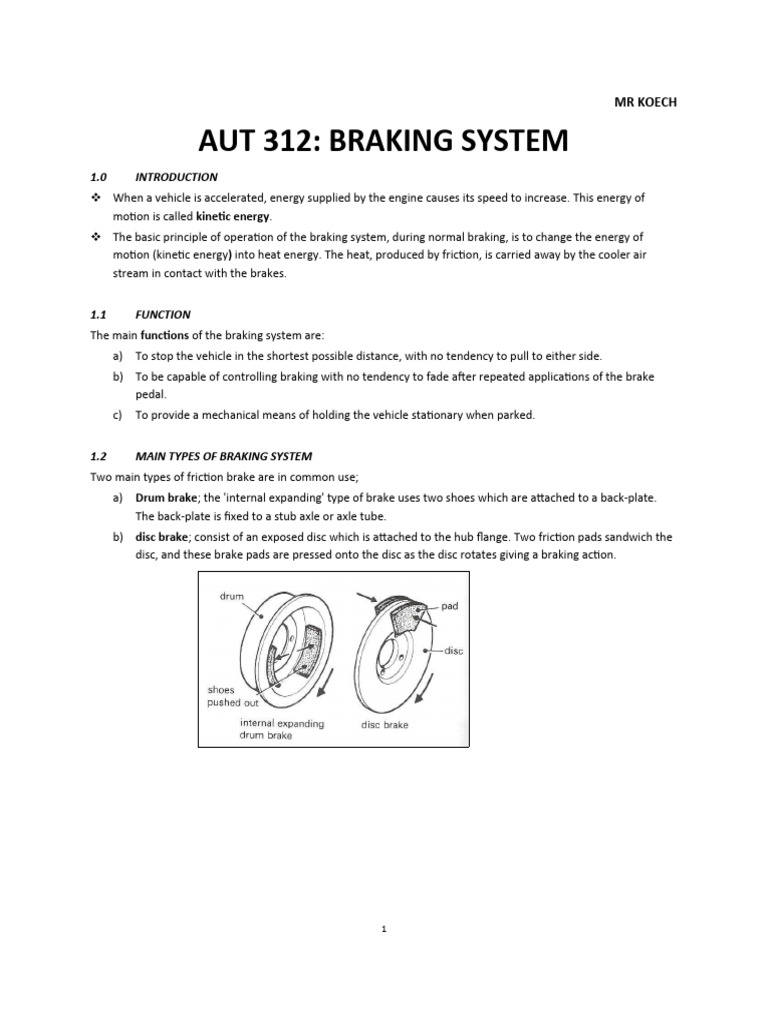 MR KOECH

AUT 312: BRAKING SYSTEM

1.0 INTRODUCTION

❖ When a vehicle is accelerated, energy supplied by the engine causes its speed to increase. This energy of motion is called kinetic energy.

❖ The basic principle of operation of the braking system, during normal braking, is to change the energy of motion (kinetic energy) into heat energy. The heat, produced by friction, is carried away by the cooler air stream in contact with the brakes.

1.1 FUNCTION

The main functions of the braking system are:

a) To stop the vehicle in the shortest possible distance, with no tendency to pull to either side.

b) To be capable of controlling braking with no tendency to fade after repeated applications of the brake pedal.

c) To provide a mechanical means of holding the vehicle stationary when parked.

1.2 MAIN TYPES OF BRAKING SYSTEM

Two main types of friction brake are in common use;

a) Drum brake; the 'internal expanding' type of brake uses two shoes which are attached to a back-plate. The back-plate is fixed to a stub axle or axle tube.

b) disc brake; consist of an exposed disc which is attached to the hub flange. Two friction pads sandwich the disc, and these brake pads are pressed onto the disc as the disc rotates giving a braking action.

drum

shoes pushed out

internal expanding drum brake

pad

disc

disc brake

1