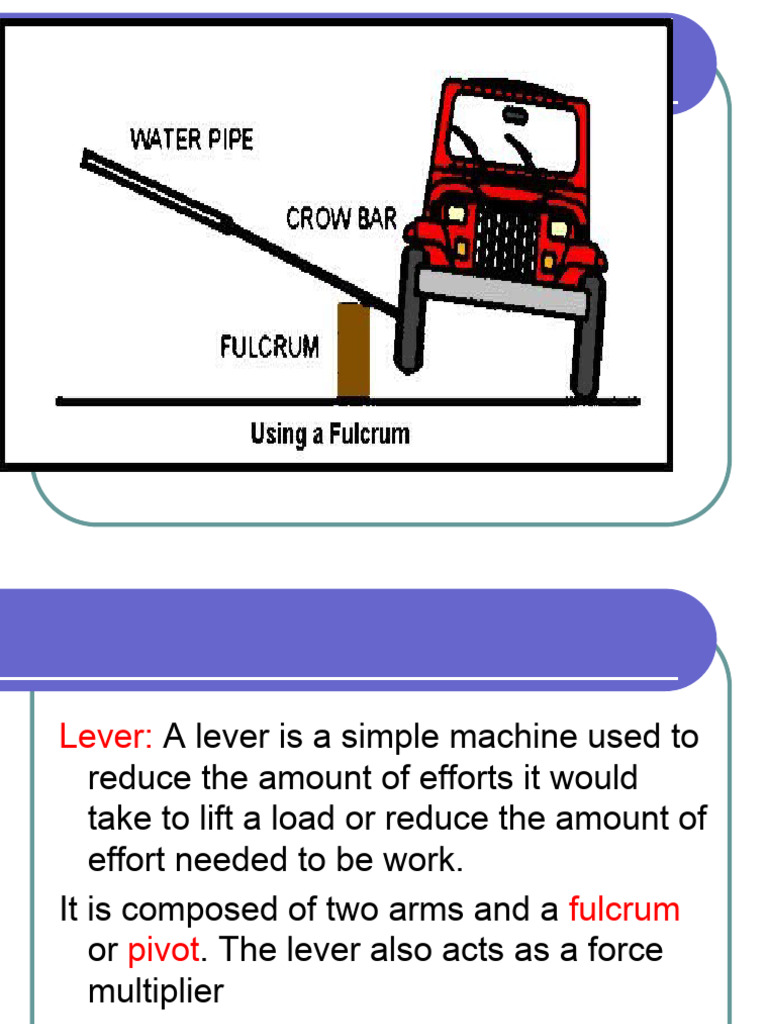 WATER PIPE

CROW BAR

FULCRUM

Using a Fulcrum

Lever: A lever is a simple machine used to reduce the amount of efforts it would take to lift a load or reduce the amount of effort needed to be work.

It is composed of two arms and a fulcrum or pivot. The lever also acts as a force multiplier