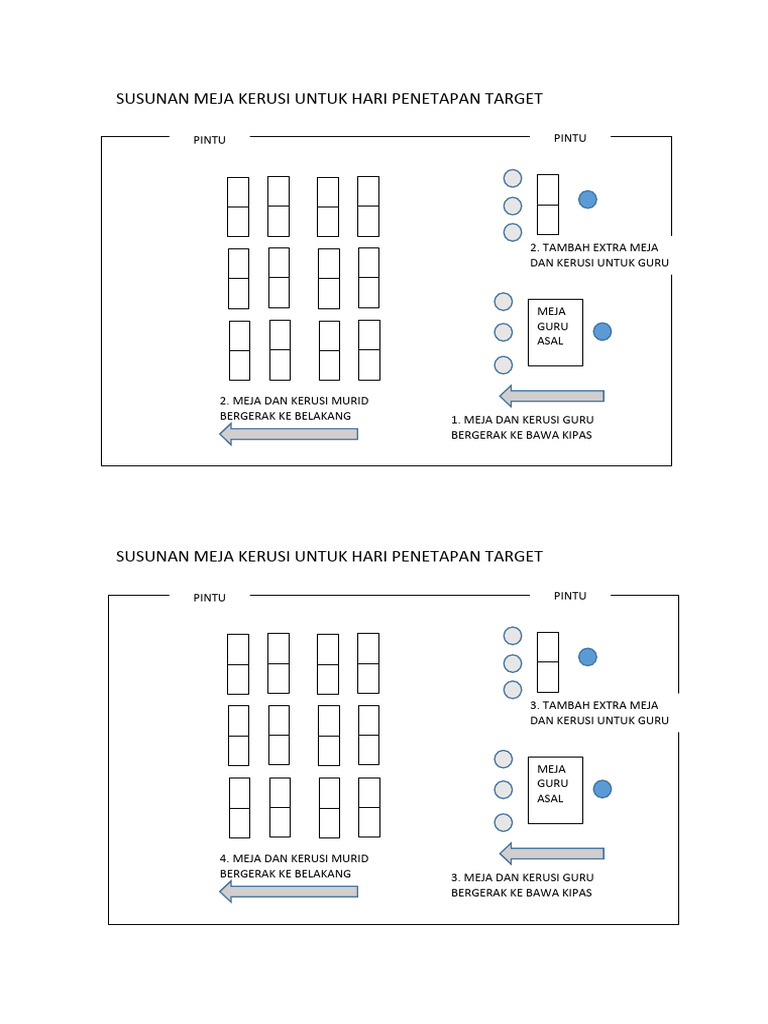 SUSUNAN MEJA KERUSI UNTUK HARI PENETAPAN TARGET

PINTU

PINTU

2. TAMBAH EXTRA MEJA DAN KERUSI UNTUK GURU

MEJA GURU ASAL

2. MEJA DAN KERUSI MURID BERGERAK KE BELAKANG

1. MEJA DAN KERUSI GURU BERGERAK KE BAWA KIPAS

SUSUNAN MEJA KERUSI UNTUK HARI PENETAPAN TARGET

PINTU

PINTU

3. TAMBAH EXTRA MEJA DAN KERUSI UNTUK GURU

MEJA GURU ASAL

4. MEJA DAN KERUSI MURID BERGERAK KE BELAKANG

3. MEJA DAN KERUSI GURU BERGERAK KE BAWA KIPAS