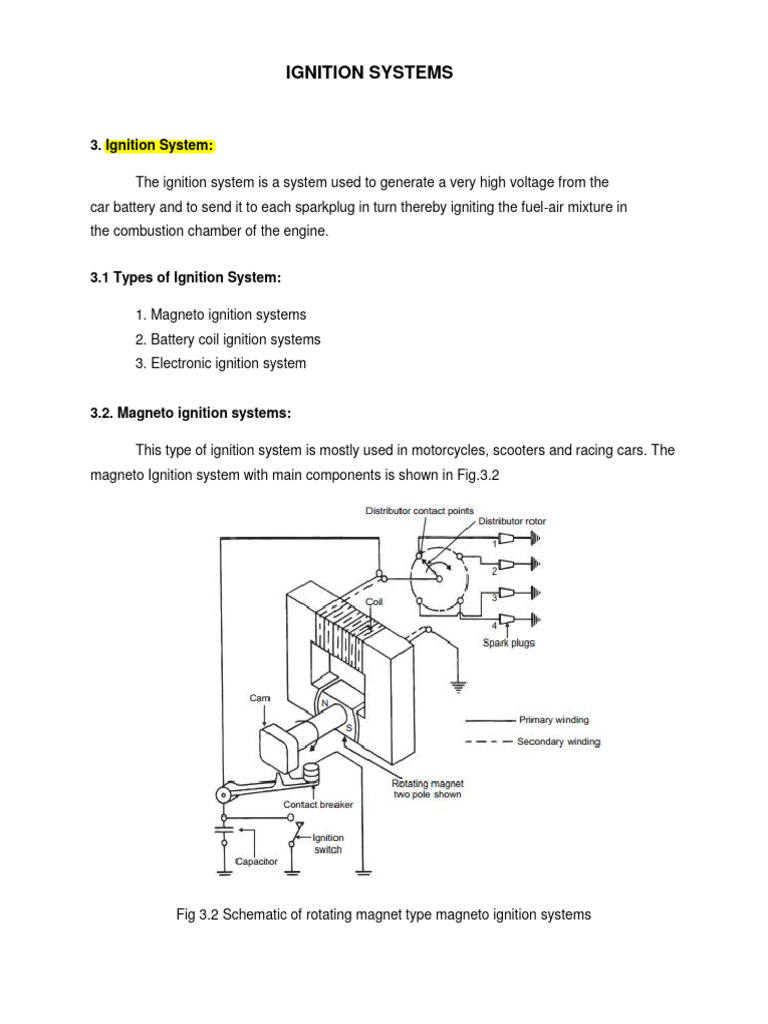 IGNITION SYSTEMS

3. Ignition System:

The ignition system is a system used to generate a very high voltage from the car battery and to send it to each sparkplug in turn thereby igniting the fuel-air mixture in the combustion chamber of the engine.

3.1 Types of Ignition System:

1. Magneto ignition systems
2. Battery coil ignition systems
3. Electronic ignition system

3.2. Magneto ignition systems:

This type of ignition system is mostly used in motorcycles, scooters and racing cars. The magneto Ignition system with main components is shown in Fig.3.2

Distributor contact points
Distributor rotor
1
2
3
4
Coil
Spark plugs
Cam
N
S
Primary winding
Secondary winding
Rotating magnet two pole shown
Contact breaker
Ignition switch
Capacitor

Fig 3.2 Schematic of rotating magnet type magneto ignition systems