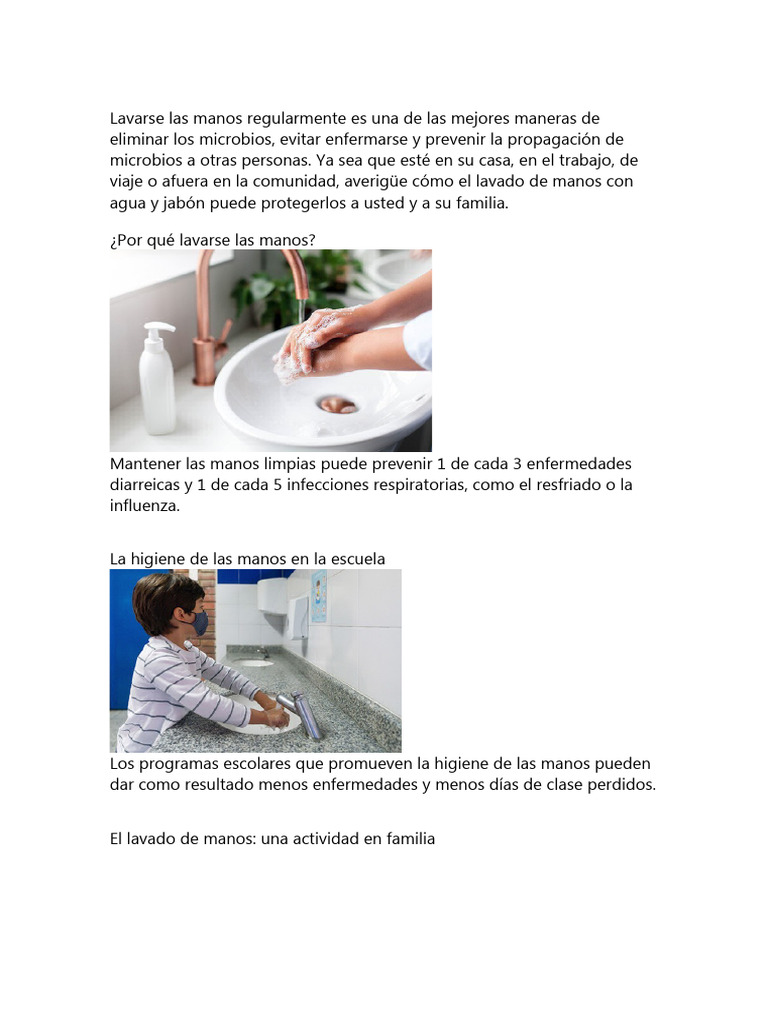 Lavarse las manos regularmente es una de las mejores maneras de eliminar los microbios, evitar enfermarse y prevenir la propagación de microbios a otras personas. Ya sea que esté en su casa, en el trabajo, de viaje o afuera en la comunidad, averigüe cómo el lavado de manos con agua y jabón puede protegerlos a usted y a su familia.

¿Por qué lavarse las manos?

Mantener las manos limpias puede prevenir 1 de cada 3 enfermedades diarreicas y 1 de cada 5 infecciones respiratorias, como el resfriado o la influenza.

La higiene de las manos en la escuela

Los programas escolares que promueven la higiene de las manos pueden dar como resultado menos enfermedades y menos días de clase perdidos.

El lavado de manos: una actividad en familia