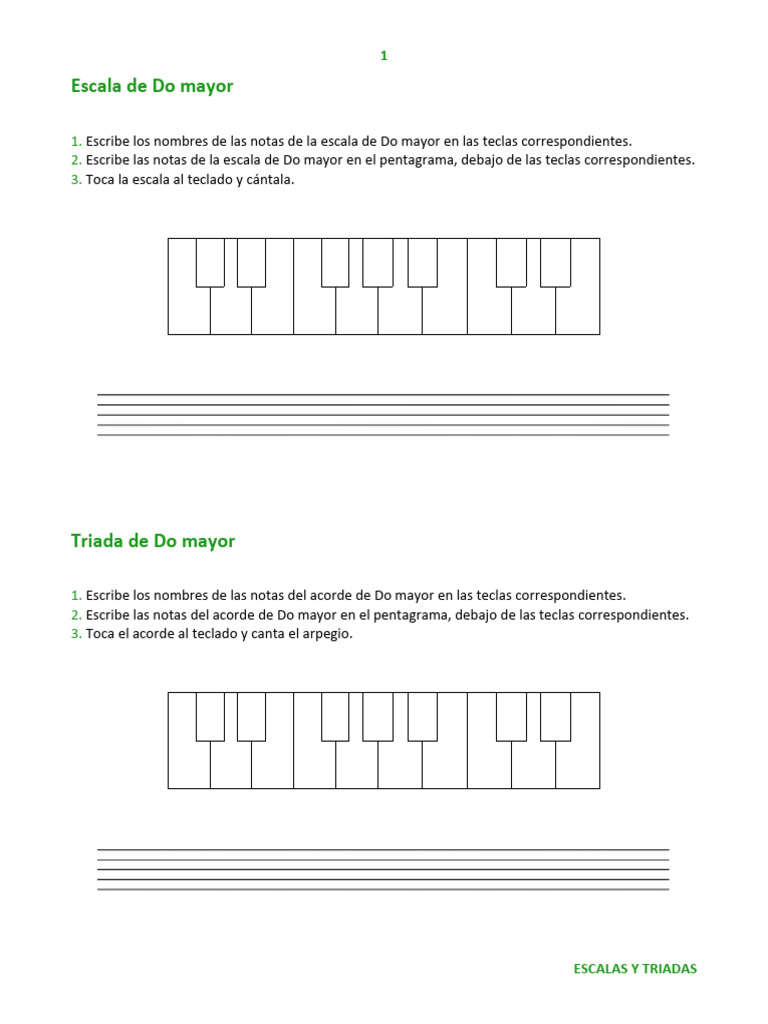 1

Escala de Do mayor

1. Escribe los nombres de las notas de la escala de Do mayor en las teclas correspondientes.
2. Escribe las notas de la escala de Do mayor en el pentagrama, debajo de las teclas correspondientes.
3. Toca la escala al teclado y cántala.

Triada de Do mayor

1. Escribe los nombres de las notas del acorde de Do mayor en las teclas correspondientes.
2. Escribe las notas del acorde de Do mayor en el pentagrama, debajo de las teclas correspondientes.
3. Toca el acorde al teclado y canta el arpegio.

ESCALAS Y TRIADAS