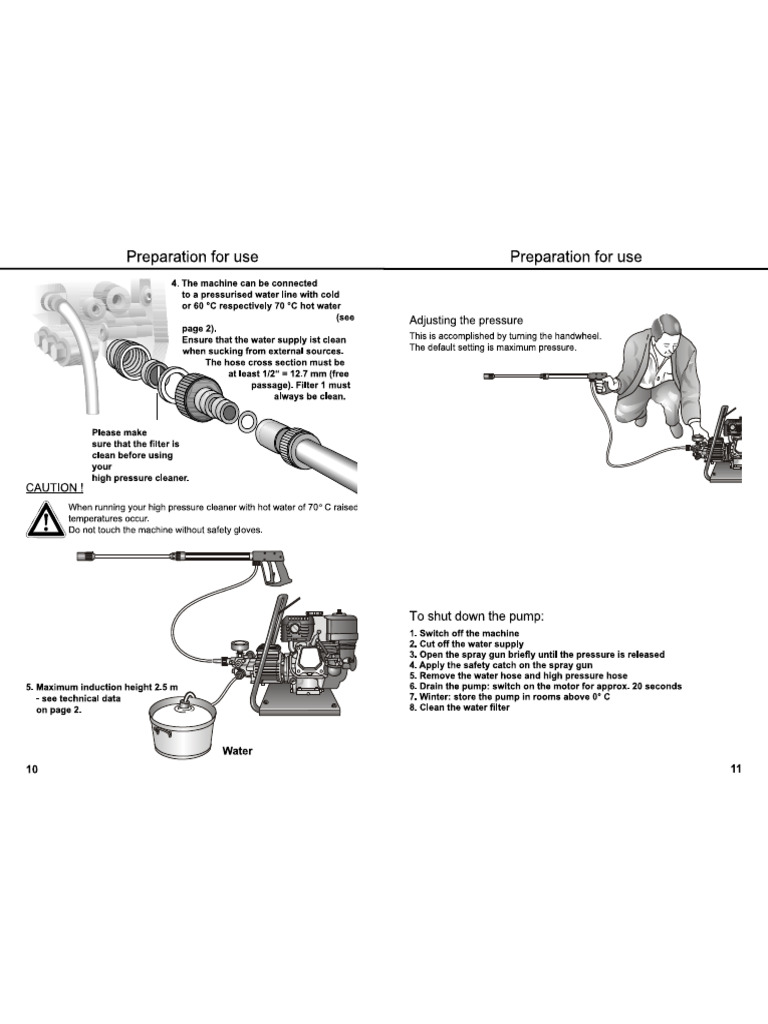 Preparation for use

4. The machine can be connected to a pressurised water line with cold or 60 °C respectively 70 °C hot water (see page 2).
Ensure that the water supply ist clean when sucking from external sources.
The hose cross section must be at least 1/2" = 12.7 mm (free passage). Filter 1 must always be clean.

Please make sure that the filter is clean before using your high pressure cleaner.

CAUTION !

When running your high pressure cleaner with hot water of 70° C raised temperatures occur.
Do not touch the machine without safety gloves.

5. Maximum induction height 2.5 m - see technical data on page 2.

Water

10

Preparation for use

Adjusting the pressure
This is accomplished by turning the handwheel.
The default setting is maximum pressure.

To shut down the pump:
1. Switch off the machine
2. Cut off the water supply
3. Open the spray gun briefly until the pressure is released
4. Apply the safety catch on the spray gun
5. Remove the water hose and high pressure hose
6. Drain the pump: switch on the motor for approx. 20 seconds
7. Winter: store the pump in rooms above 0° C
8. Clean the water filter

11