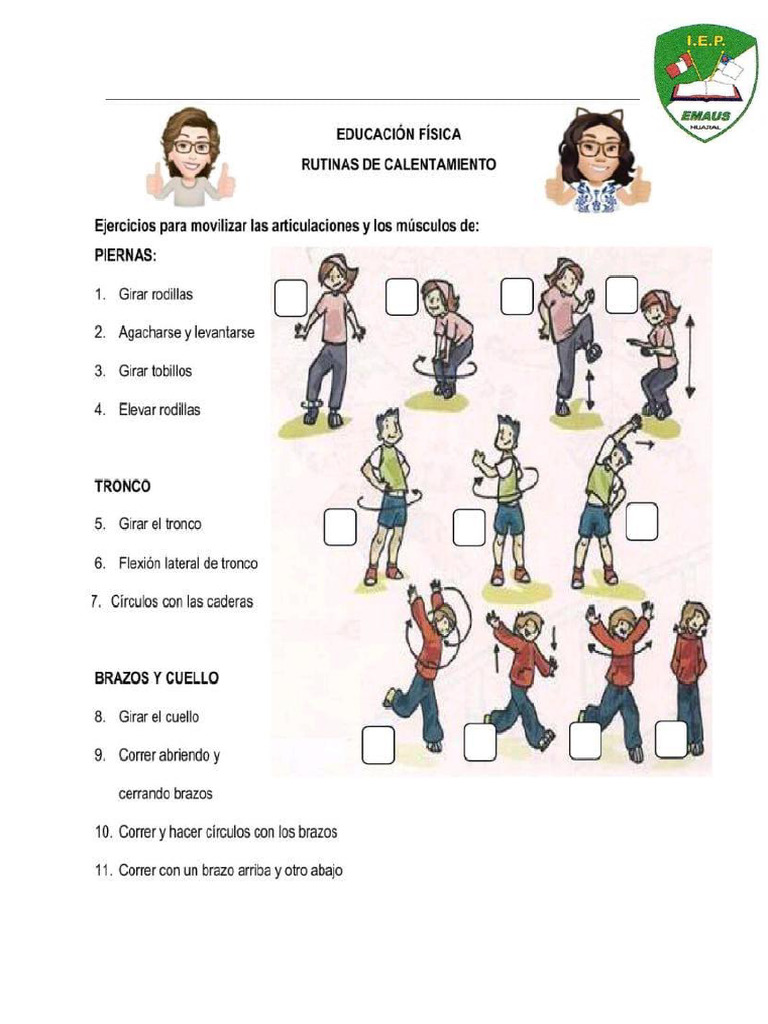 I.E.P.
EMAUS
HUARAL

EDUCACIÓN FÍSICA
RUTINAS DE CALENTAMIENTO

Ejercicios para movilizar las articulaciones y los músculos de:

PIERNAS:

1. Girar rodillas
2. Agacharse y levantarse
3. Girar tobillos
4. Elevar rodillas

TRONCO

5. Girar el tronco
6. Flexión lateral de tronco
7. Círculos con las caderas

BRAZOS Y CUELLO

8. Girar el cuello
9. Correr abriendo y cerrando brazos
10. Correr y hacer círculos con los brazos
11. Correr con un brazo arriba y otro abajo