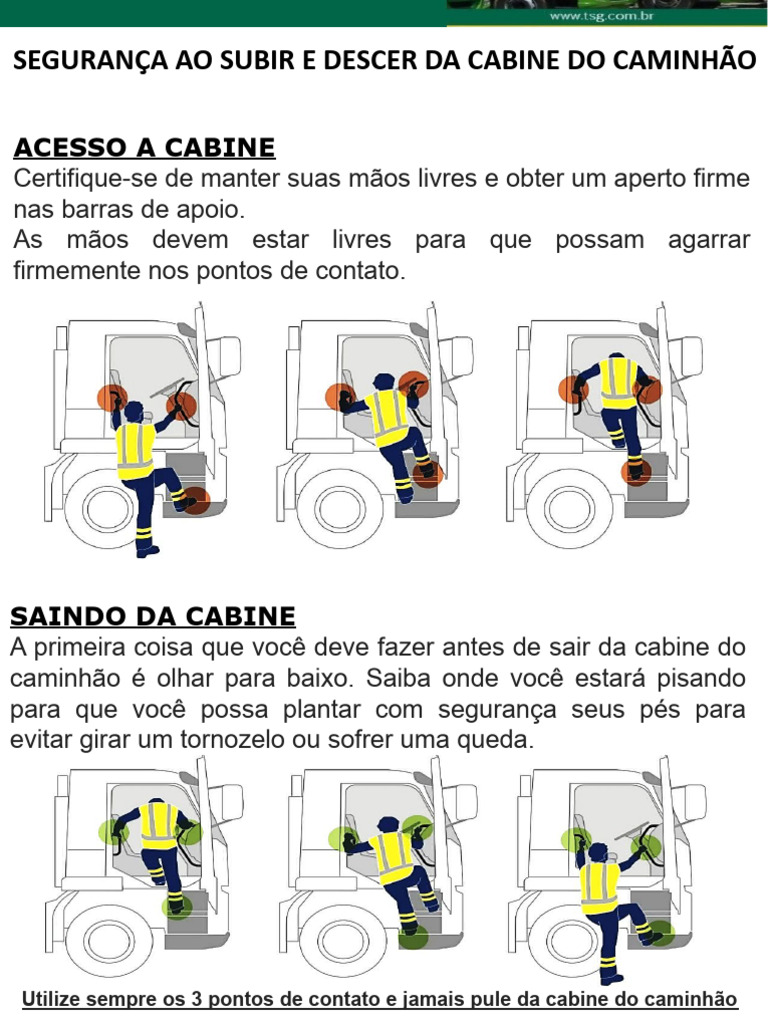 www.tsg.com.br

SEGURANÇA AO SUBIR E DESCER DA CABINE DO CAMINHÃO

ACESSO A CABINE
Certifique-se de manter suas mãos livres e obter um aperto firme nas barras de apoio.
As mãos devem estar livres para que possam agarrar firmemente nos pontos de contato.

SAINDO DA CABINE
A primeira coisa que você deve fazer antes de sair da cabine do caminhão é olhar para baixo. Saiba onde você estará pisando para que você possa plantar com segurança seus pés para evitar girar um tornozelo ou sofrer uma queda.

Utilize sempre os 3 pontos de contato e jamais pule da cabine do caminhão