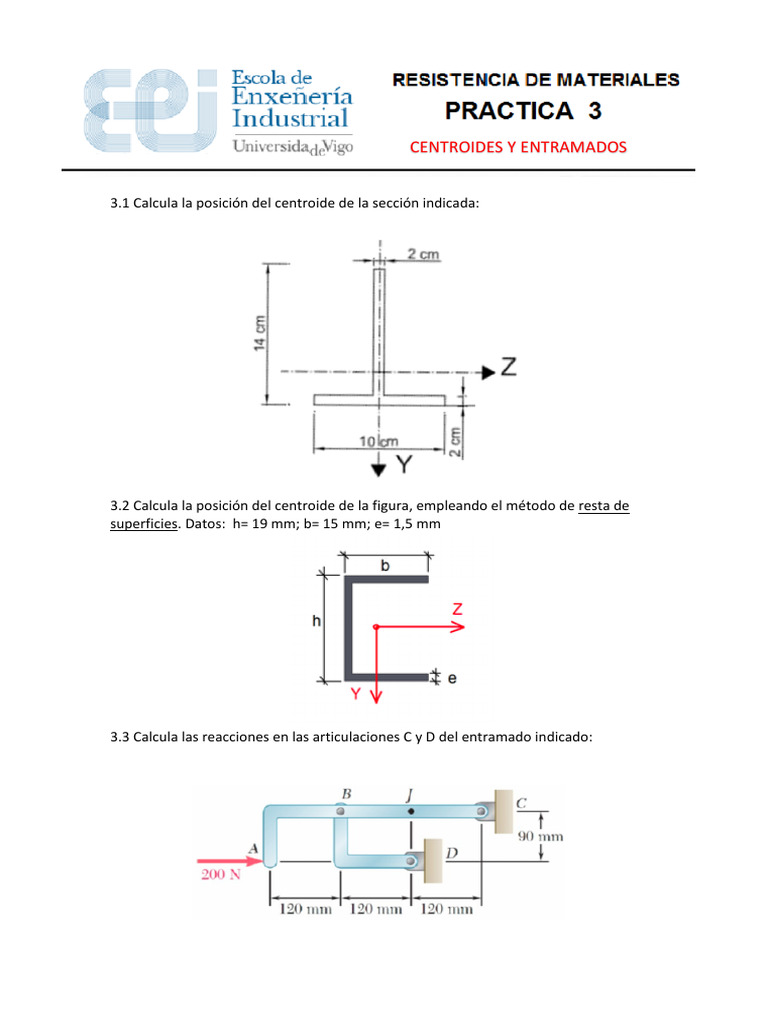 Escola de Enxeñería Industrial
UniversidadeVigo

RESISTENCIA DE MATERIALES
PRACTICA 3
CENTROIDES Y ENTRAMADOS

3.1 Calcula la posición del centroide de la sección indicada:

2 cm
14 cm
Z
10 cm
2 cm
Y

3.2 Calcula la posición del centroide de la figura, empleando el método de resta de superficies. Datos: h= 19 mm; b= 15 mm; e= 1,5 mm

b
h
Z
e
Y

3.3 Calcula las reacciones en las articulaciones C y D del entramado indicado:

B
J
C
90 mm
A
D
200 N
120 mm
120 mm
120 mm