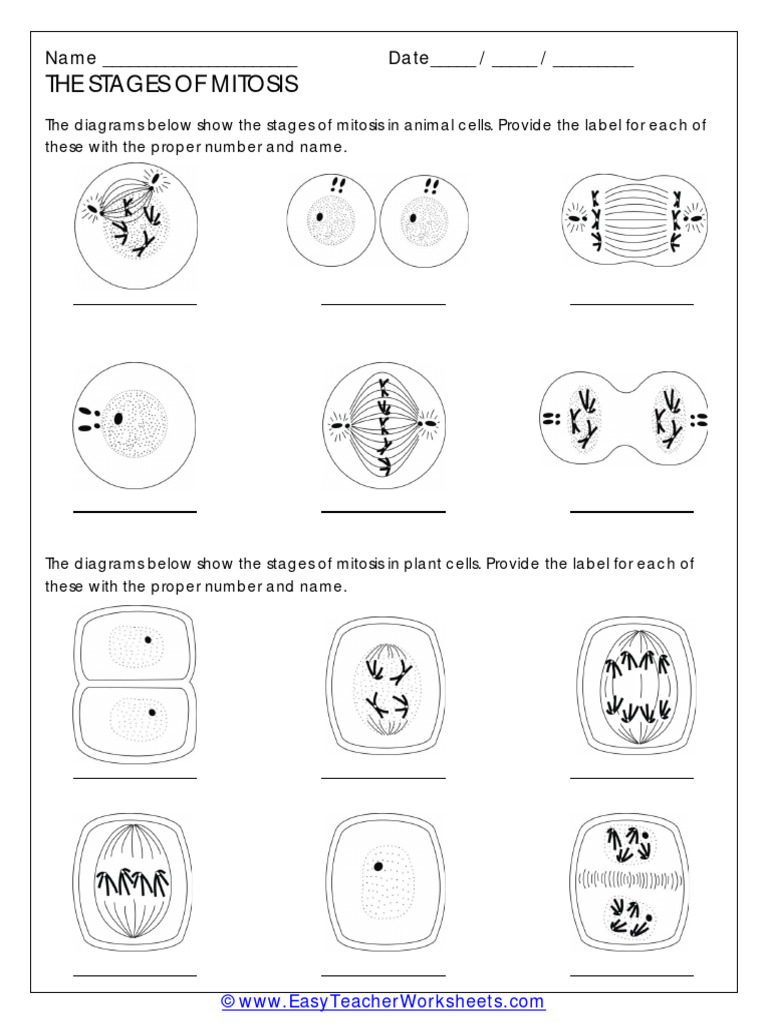 Name ____________________ Date_____ / _____ / ________

THE STAGES OF MITOSIS

The diagrams below show the stages of mitosis in animal cells. Provide the label for each of these with the proper number and name.

The diagrams below show the stages of mitosis in plant cells. Provide the label for each of these with the proper number and name.

© www.EasyTeacherWorksheets.com