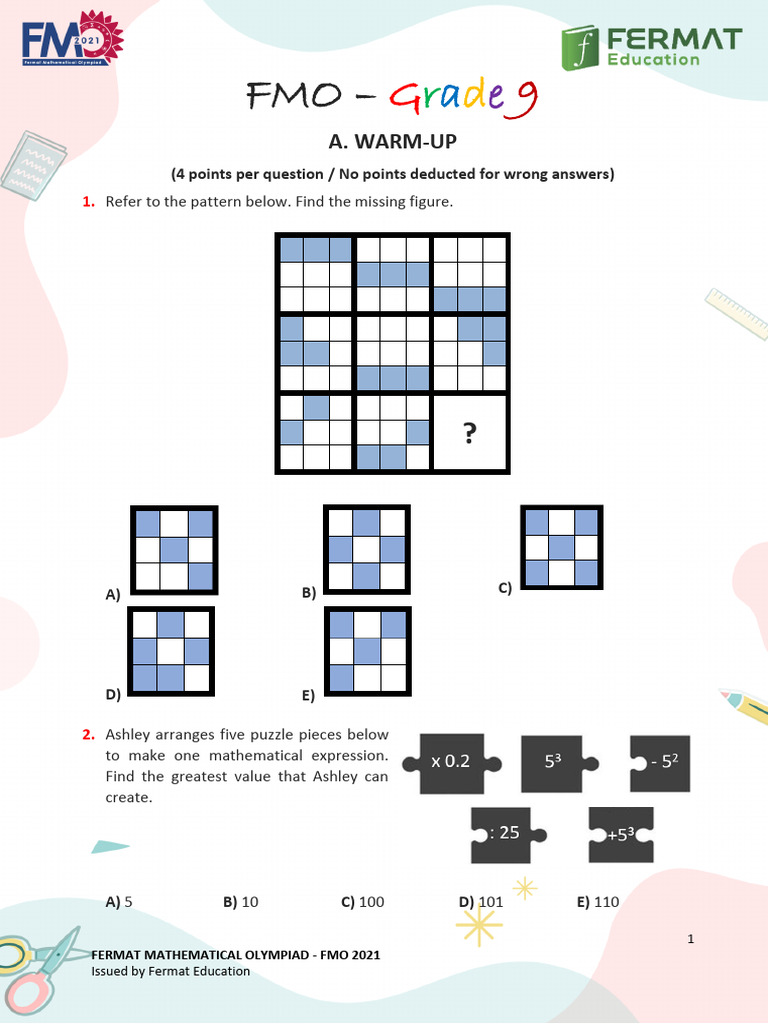 FMO 2021
Fermat Mathematical Olympiad

FERMAT
Education

FMO – Grade 9

A. WARM-UP

(4 points per question / No points deducted for wrong answers)

1. Refer to the pattern below. Find the missing figure.

?

A)

B)

C)

D)

E)

2. Ashley arranges five puzzle pieces below to make one mathematical expression. Find the greatest value that Ashley can create.

x 0.2

$5^3$

$- 5^2$

: 25

$+5^3$

A) 5 B) 10 C) 100 D) 101 E) 110

1

FERMAT MATHEMATICAL OLYMPIAD - FMO 2021
Issued by Fermat Education