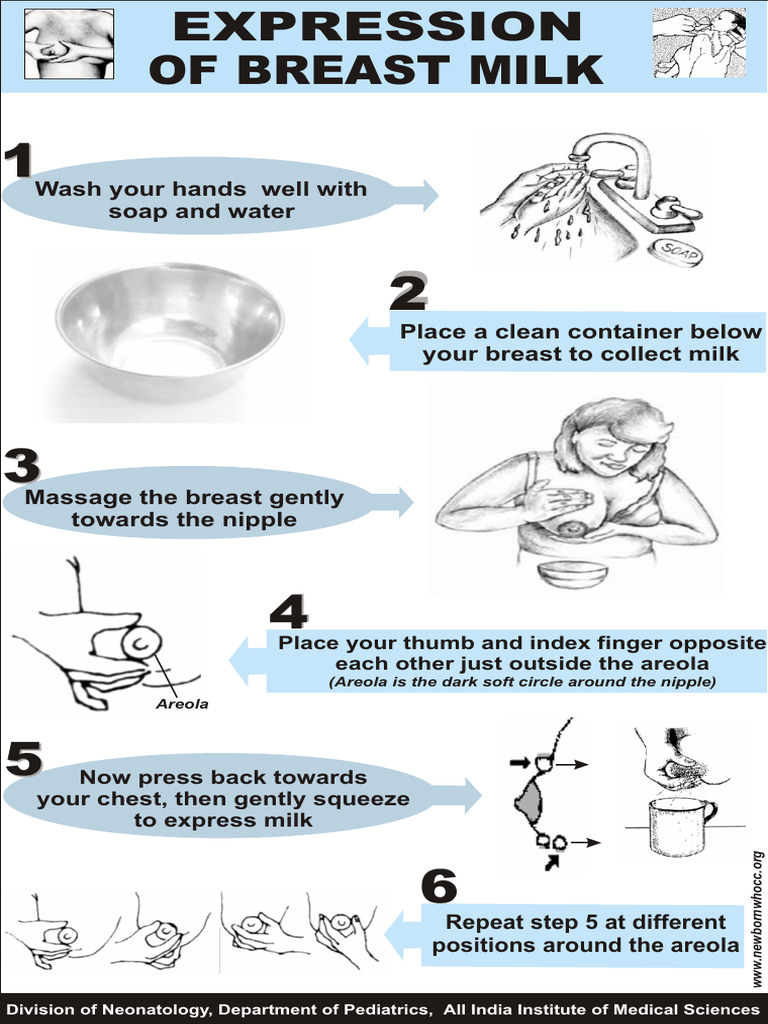 EXPRESSION OF BREAST MILK

1
Wash your hands well with soap and water

SOAP

2
Place a clean container below your breast to collect milk

3
Massage the breast gently towards the nipple

4
Place your thumb and index finger opposite each other just outside the areola
(Areola is the dark soft circle around the nipple)

Areola

5
Now press back towards your chest, then gently squeeze to express milk

6
Repeat step 5 at different positions around the areola

www.newbornwhocc.org

Division of Neonatology, Department of Pediatrics, All India Institute of Medical Sciences