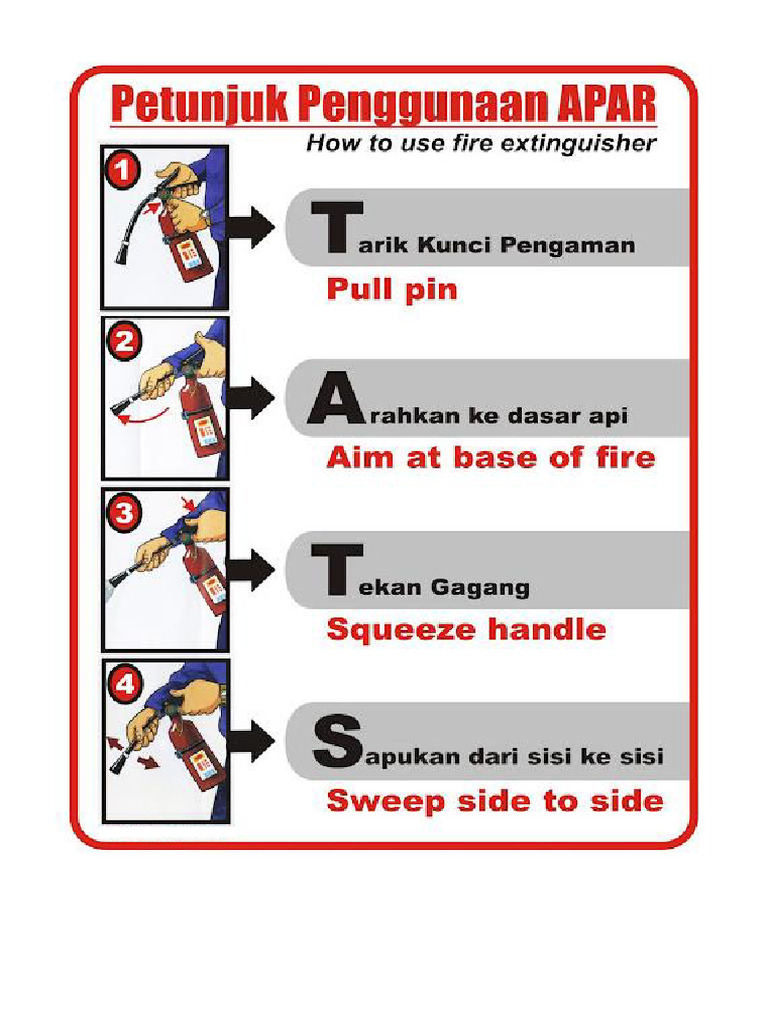 Petunjuk Penggunaan APAR
How to use fire extinguisher

1
Tarik Kunci Pengaman
Pull pin

2
Arahkan ke dasar api
Aim at base of fire

3
Tekan Gagang
Squeeze handle

4
Sapukan dari sisi ke sisi
Sweep side to side