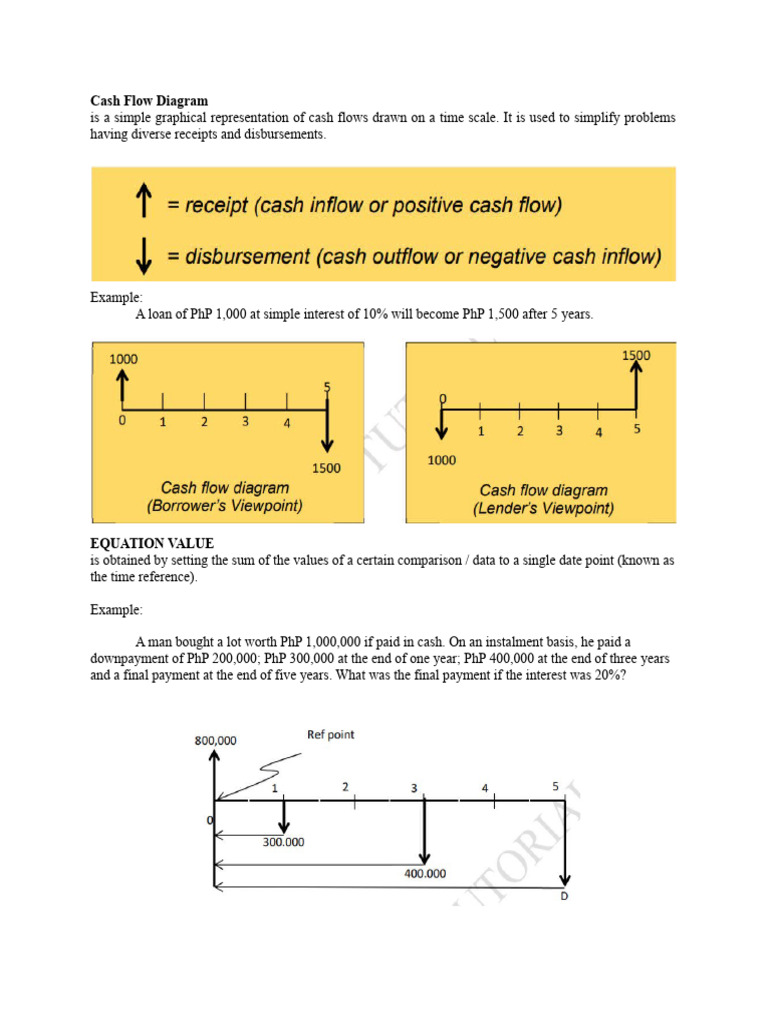 **Cash Flow Diagram**
is a simple graphical representation of cash flows drawn on a time scale. It is used to simplify problems having diverse receipts and disbursements.

↑ = receipt (cash inflow or positive cash flow)

↓ = disbursement (cash outflow or negative cash inflow)

Example:
A loan of PhP 1,000 at simple interest of 10% will become PhP 1,500 after 5 years.

1000
0 1 2 3 4 5
1500
Cash flow diagram
(Borrower's Viewpoint)

1500
0 1 2 3 4 5
1000
Cash flow diagram
(Lender's Viewpoint)

**EQUATION VALUE**
is obtained by setting the sum of the values of a certain comparison / data to a single date point (known as the time reference).

Example:

A man bought a lot worth PhP 1,000,000 if paid in cash. On an instalment basis, he paid a downpayment of PhP 200,000; PhP 300,000 at the end of one year; PhP 400,000 at the end of three years and a final payment at the end of five years. What was the final payment if the interest was 20%?

800,000
Ref point
0 1 2 3 4 5
300.000
400.000
D